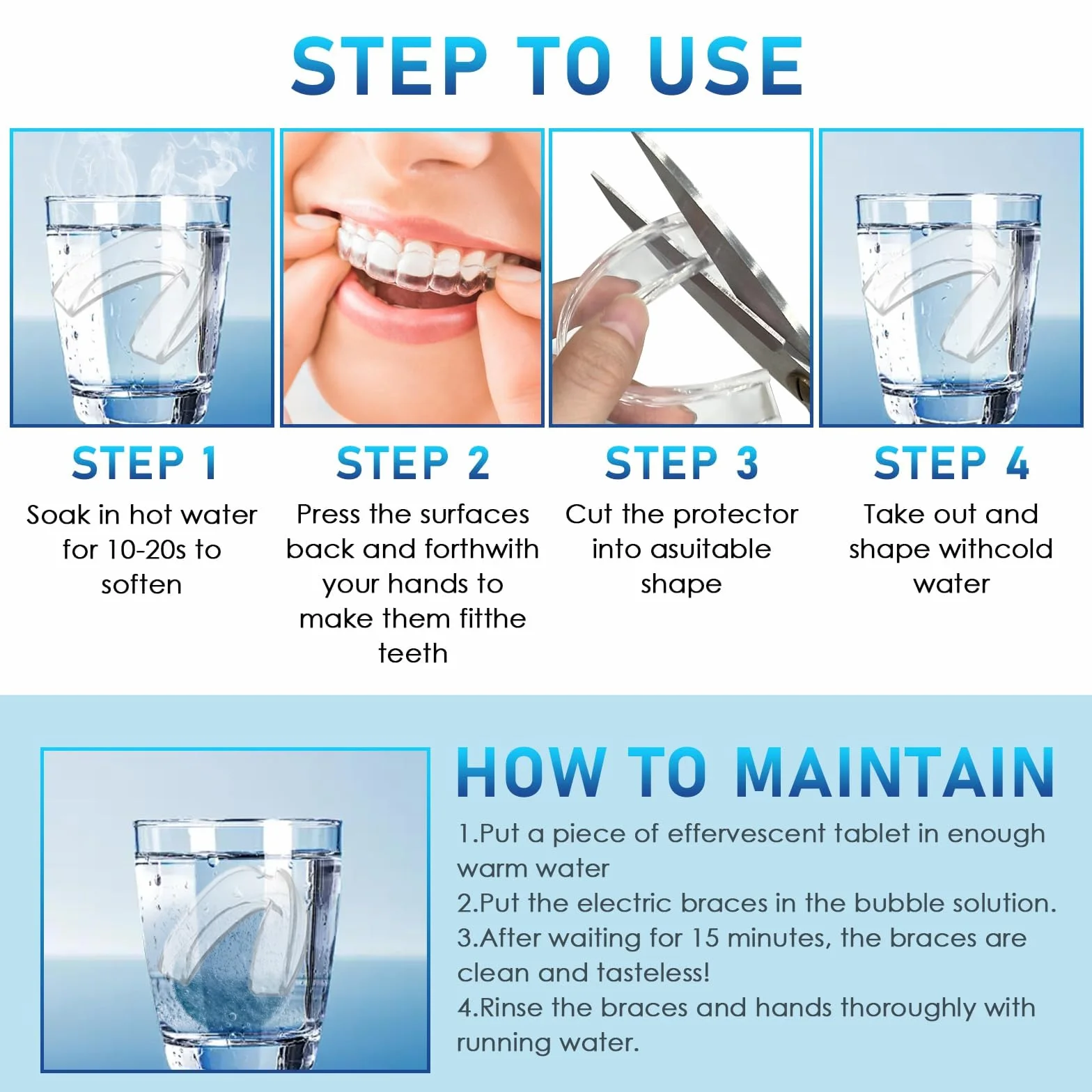 STEP TO USE

STEP 1
Soak in hot water for 10-20s to soften

STEP 2
Press the surfaces back and forthwith your hands to make them fitthe teeth

STEP 3
Cut the protector into asuitable shape

STEP 4
Take out and shape withcold water

HOW TO MAINTAIN

1.Put a piece of effervescent tablet in enough warm water
2.Put the electric braces in the bubble solution.
3.After waiting for 15 minutes, the braces are clean and tasteless!
4.Rinse the braces and hands thoroughly with running water.