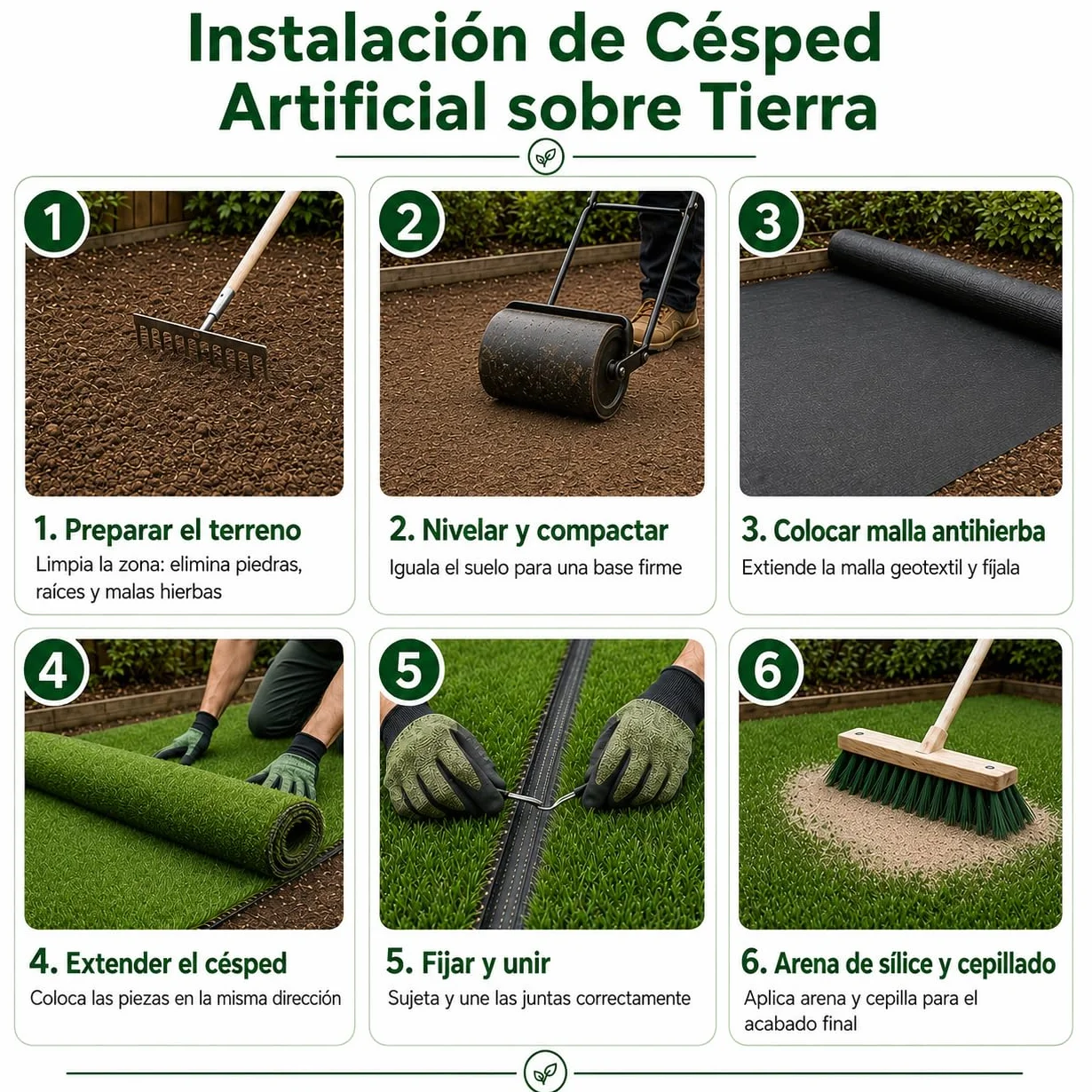 Instalación de Césped Artificial sobre Tierra

1

1. Preparar el terreno
Limpia la zona: elimina piedras, raíces y malas hierbas

2

2. Nivelar y compactar
Iguala el suelo para una base firme

3

3. Colocar malla antihierba
Extiende la malla geotextil y fíjala

4

4. Extender el césped
Coloca las piezas en la misma dirección

5

5. Fijar y unir
Sujeta y une las juntas correctamente

6

6. Arena de sílice y cepillado
Aplica arena y cepilla para el acabado final