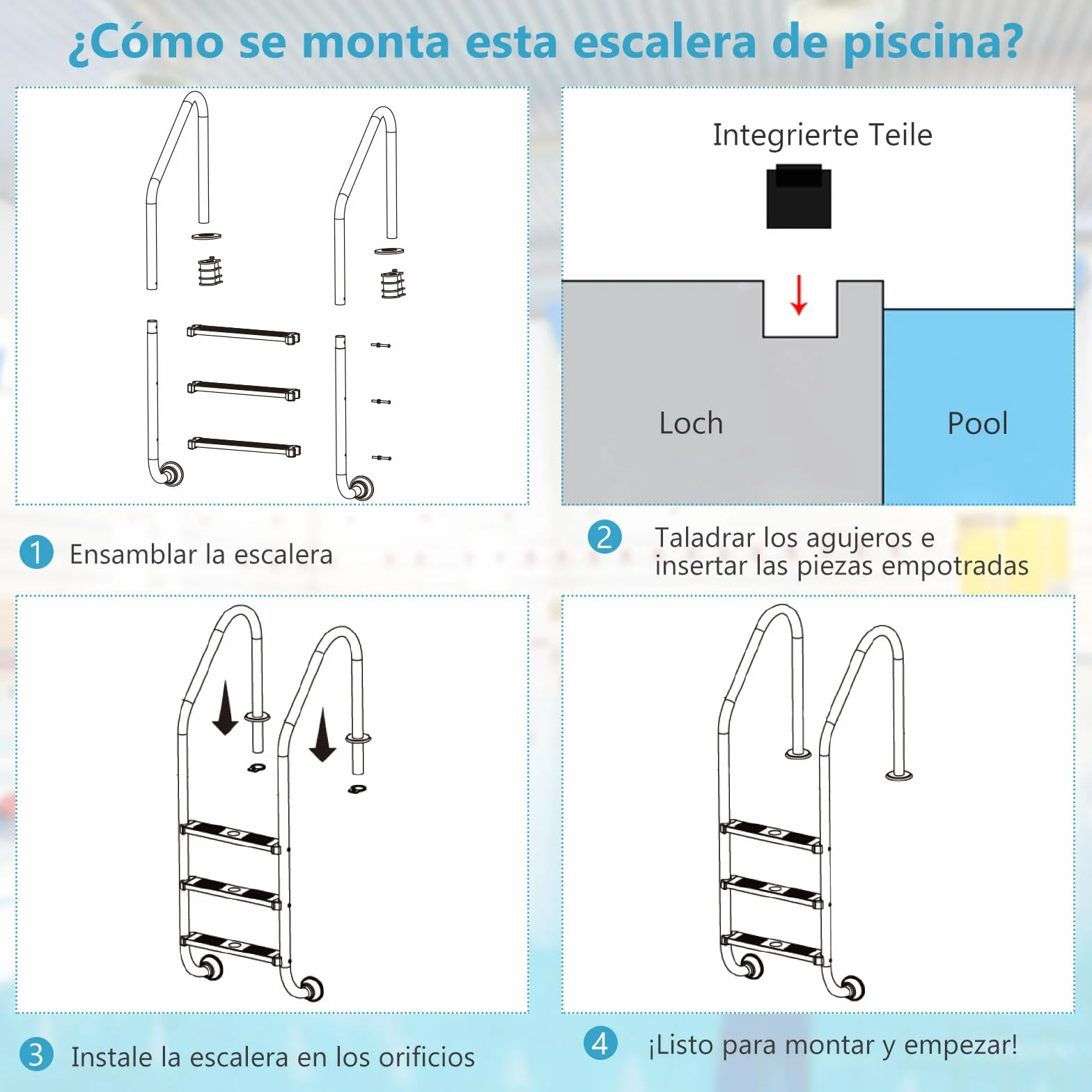 ¿Cómo se monta esta escalera de piscina?

Integrierte Teile

Loch

Pool

1 Ensamblar la escalera

2 Taladrar los agujeros e insertar las piezas empotradas

3 Instale la escalera en los orificios

4 ¡Listo para montar y empezar!