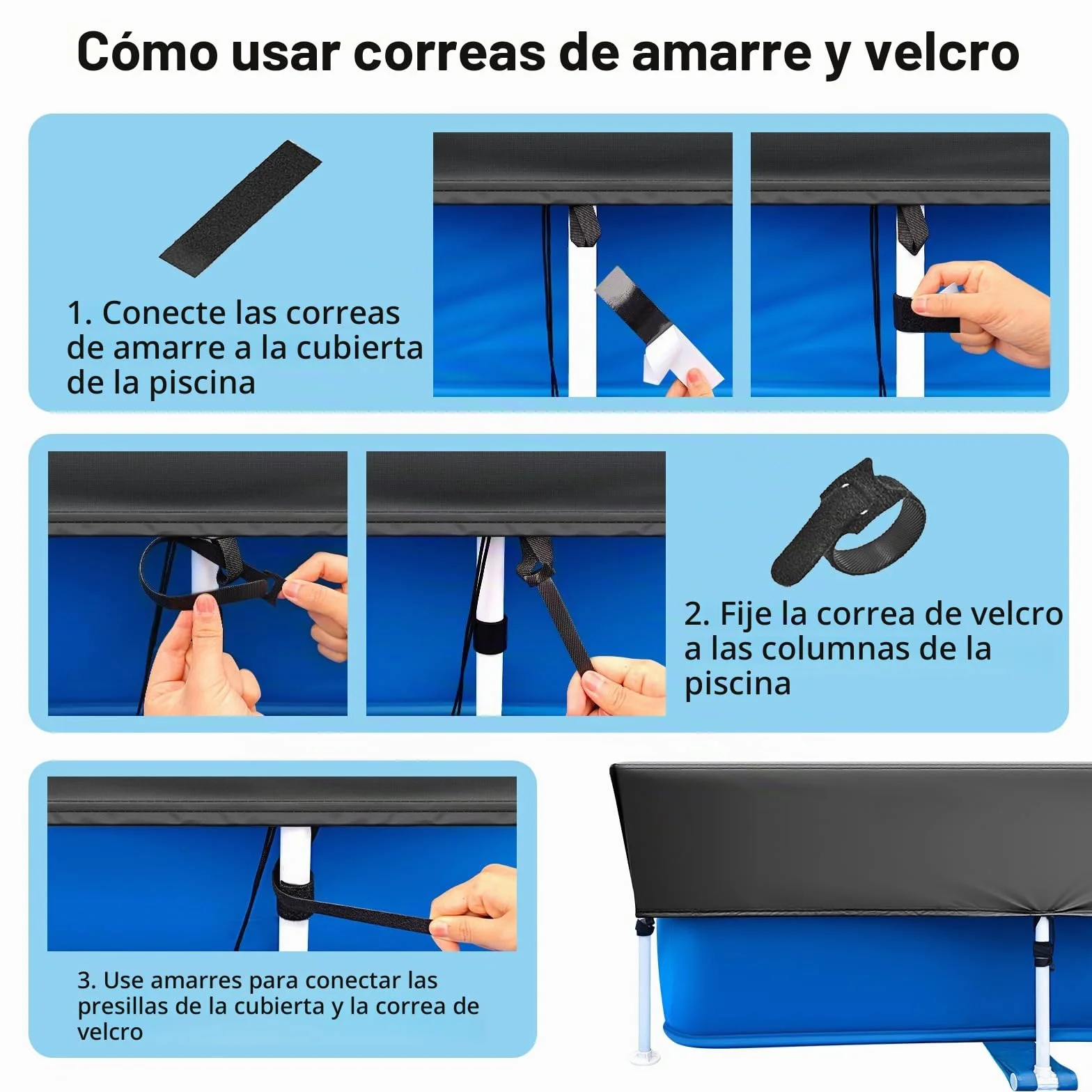 Cómo usar correas de amarre y velcro

1. Conecte las correas de amarre a la cubierta de la piscina

2. Fije la correa de velcro a las columnas de la piscina

3. Use amarres para conectar las presillas de la cubierta y la correa de velcro