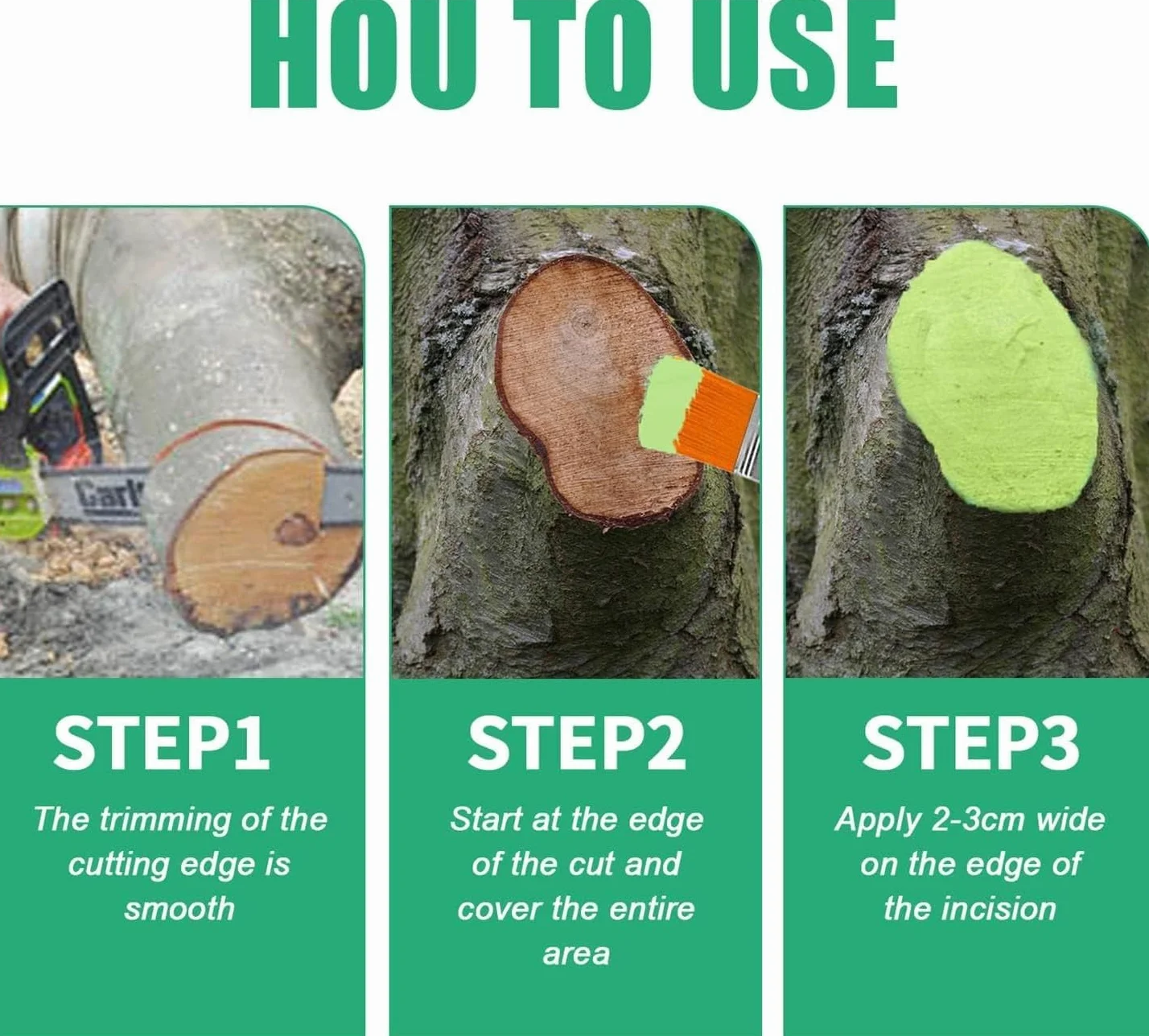 HOU TO USE

Carl

STEP1
The trimming of the cutting edge is smooth

STEP2
Start at the edge of the cut and cover the entire area

STEP3
Apply 2-3cm wide on the edge of the incision