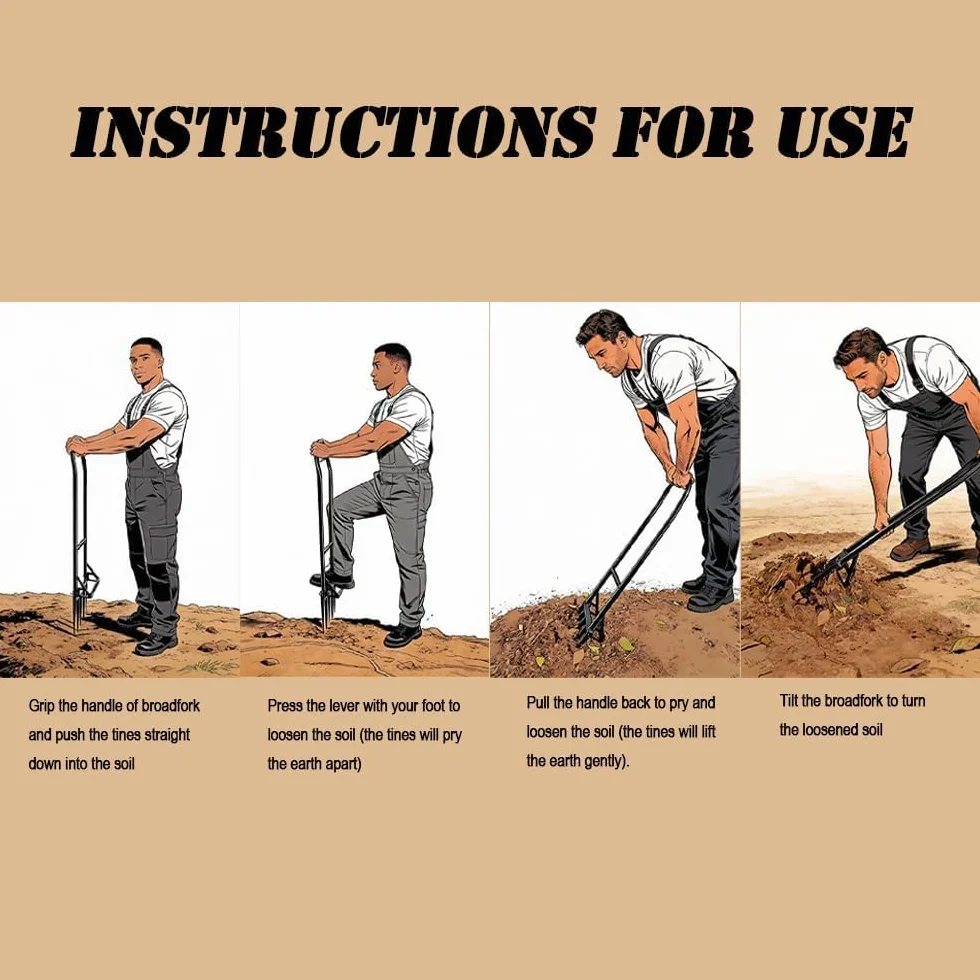 INSTRUCTIONS FOR USE

Grip the handle of broadfork and push the tines straight down into the soil

Press the lever with your foot to loosen the soil (the tines will pry the earth apart)

Pull the handle back to pry and loosen the soil (the tines will lift the earth gently).

Tilt the broadfork to turn the loosened soil