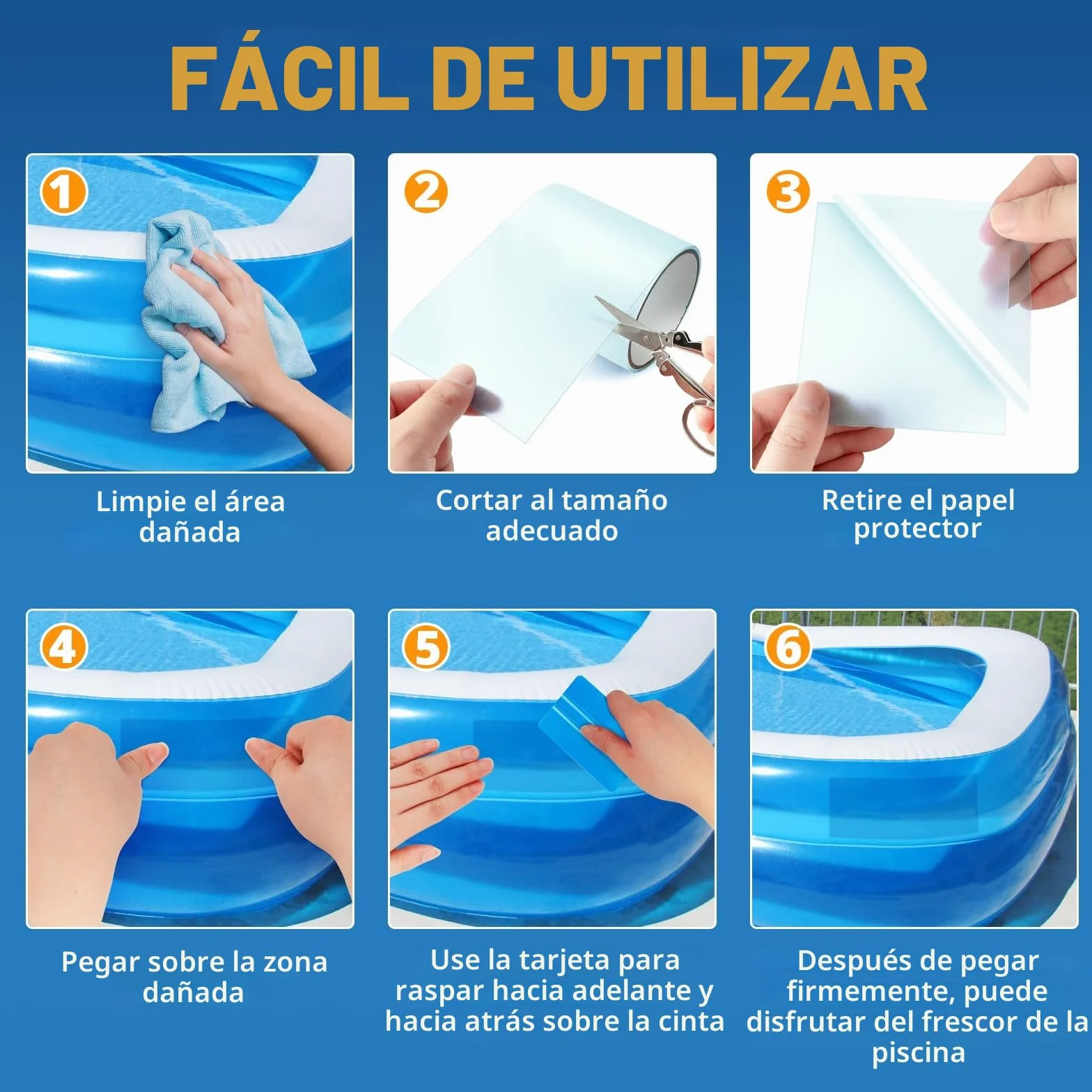 FÁCIL DE UTILIZAR

1
Limpie el área dañada

2
Cortar al tamaño adecuado

3
Retire el papel protector

4
Pegar sobre la zona dañada

5
Use la tarjeta para raspar hacia adelante y hacia atrás sobre la cinta

6
Después de pegar firmemente, puede disfrutar del frescor de la piscina