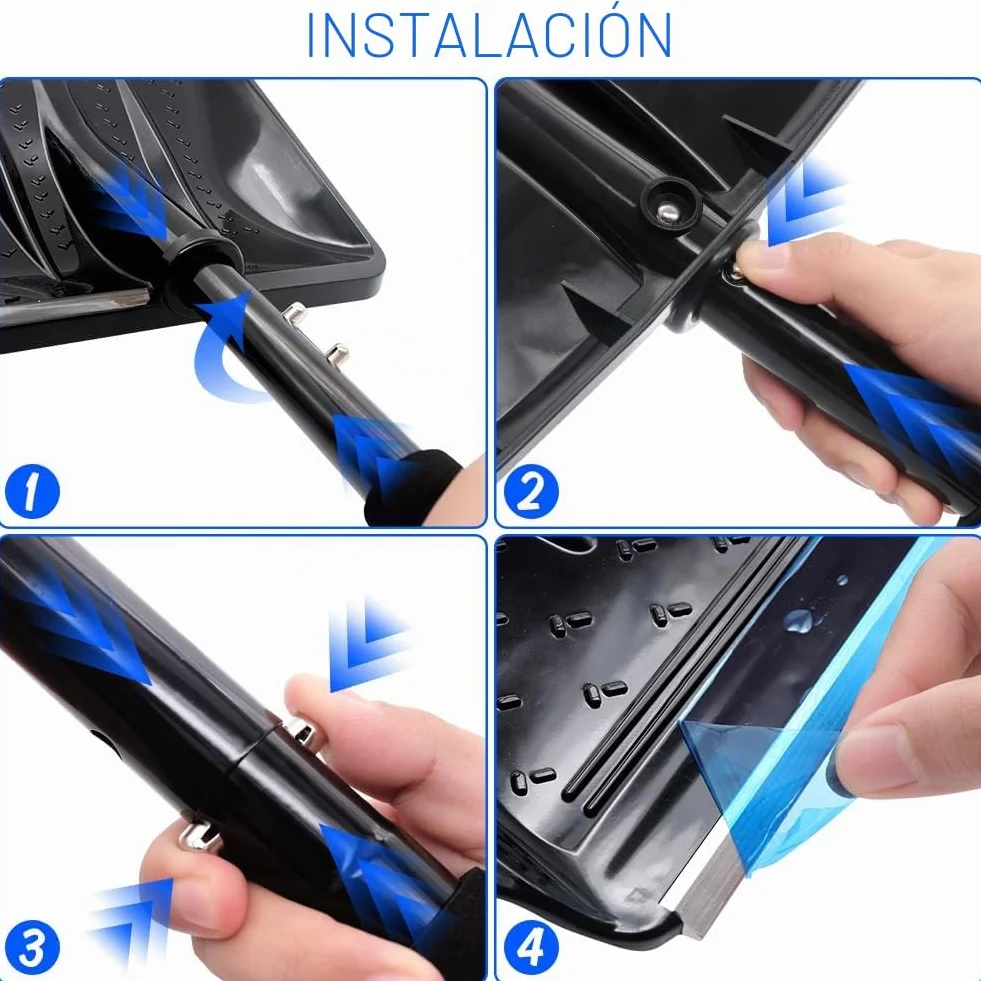 INSTALACIÓN

1

2

3

4