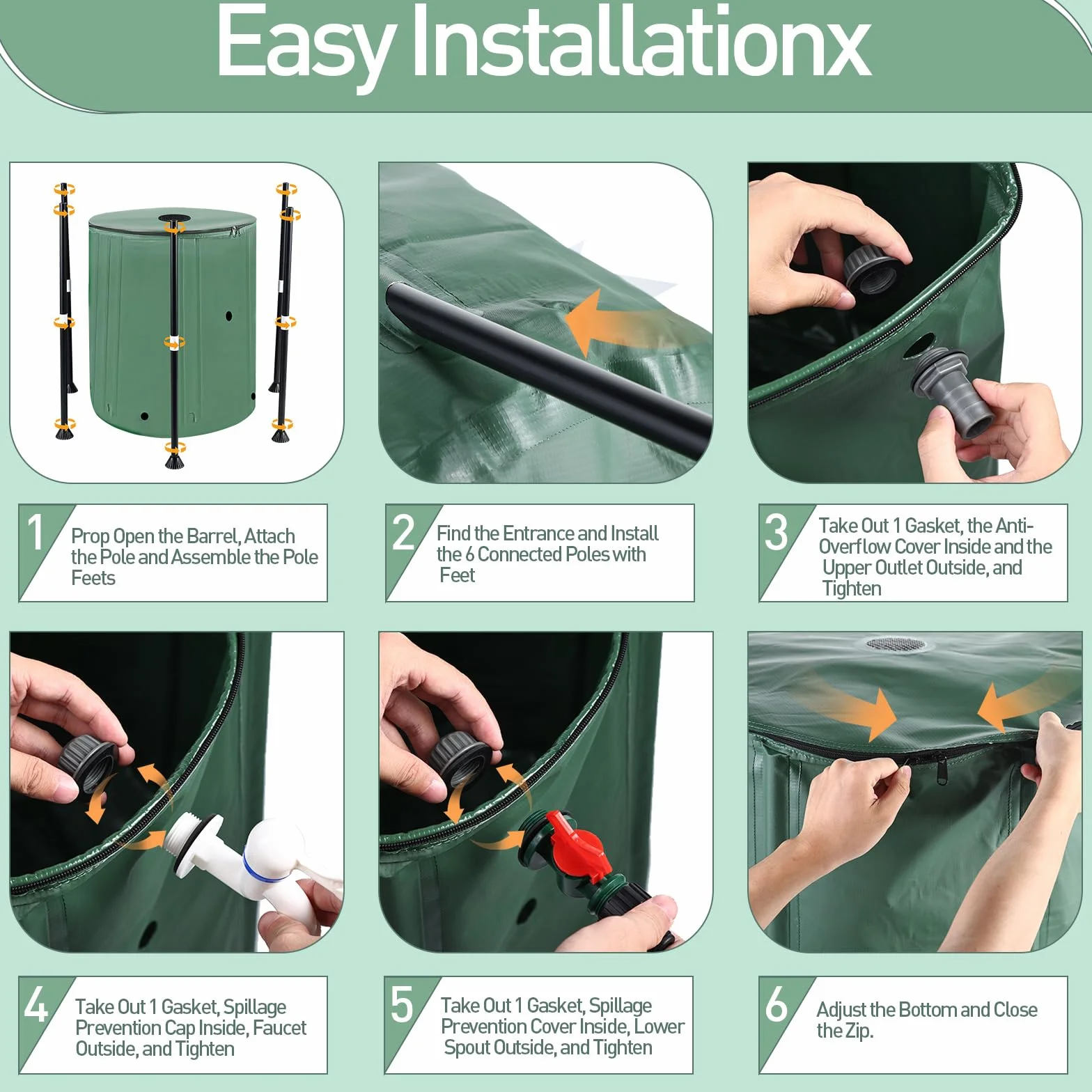 Easy Installationx

1 Prop Open the Barrel, Attach the Pole and Assemble the Pole Feets

2 Find the Entrance and Install the 6 Connected Poles with Feet

3 Take Out 1 Gasket, the Anti-Overflow Cover Inside and the Upper Outlet Outside, and Tighten

4 Take Out 1 Gasket, Spillage Prevention Cap Inside, Faucet Outside, and Tighten

5 Take Out 1 Gasket, Spillage Prevention Cover Inside, Lower Spout Outside, and Tighten

6 Adjust the Bottom and Close the Zip.