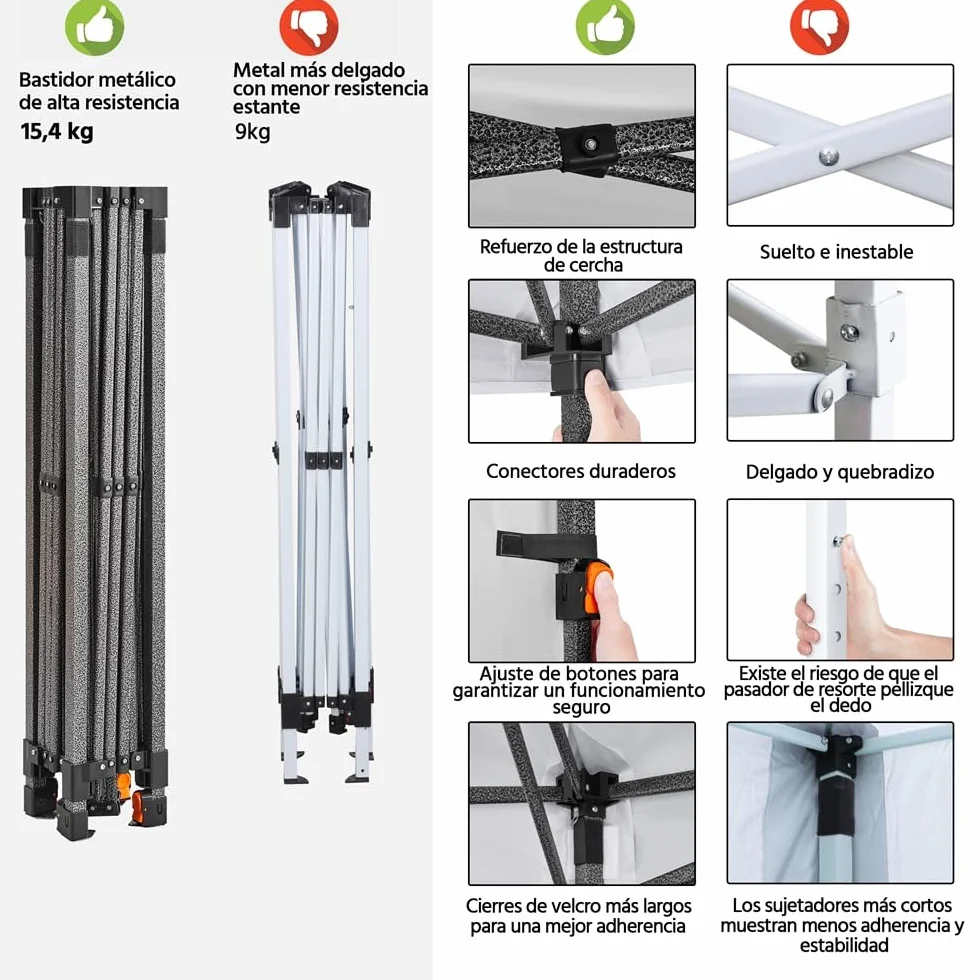 Bastidor metálico de alta resistencia
15,4 kg

Metal más delgado con menor resistencia estante
9kg

Refuerzo de la estructura de cercha

Suelto e inestable

Conectores duraderos

Delgado y quebradizo

Ajuste de botones para garantizar un funcionamiento seguro

Existe el riesgo de que el pasador de resorte pellizque el dedo

Cierres de velcro más largos para una mejor adherencia

Los sujetadores más cortos muestran menos adherencia y estabilidad