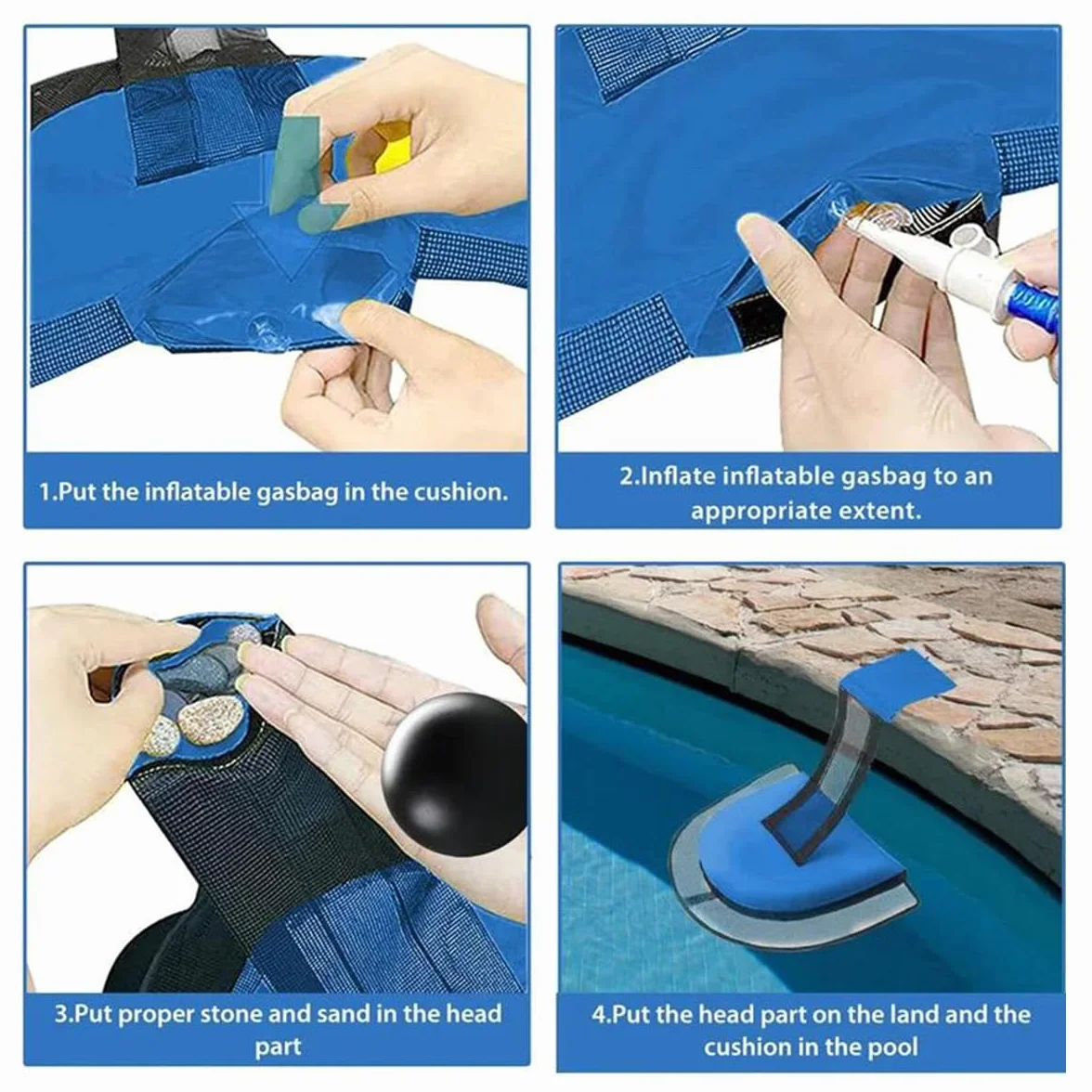 1.Put the inflatable gasbag in the cushion.

2.Inflate inflatable gasbag to an appropriate extent.

3.Put proper stone and sand in the head part

4.Put the head part on the land and the cushion in the pool