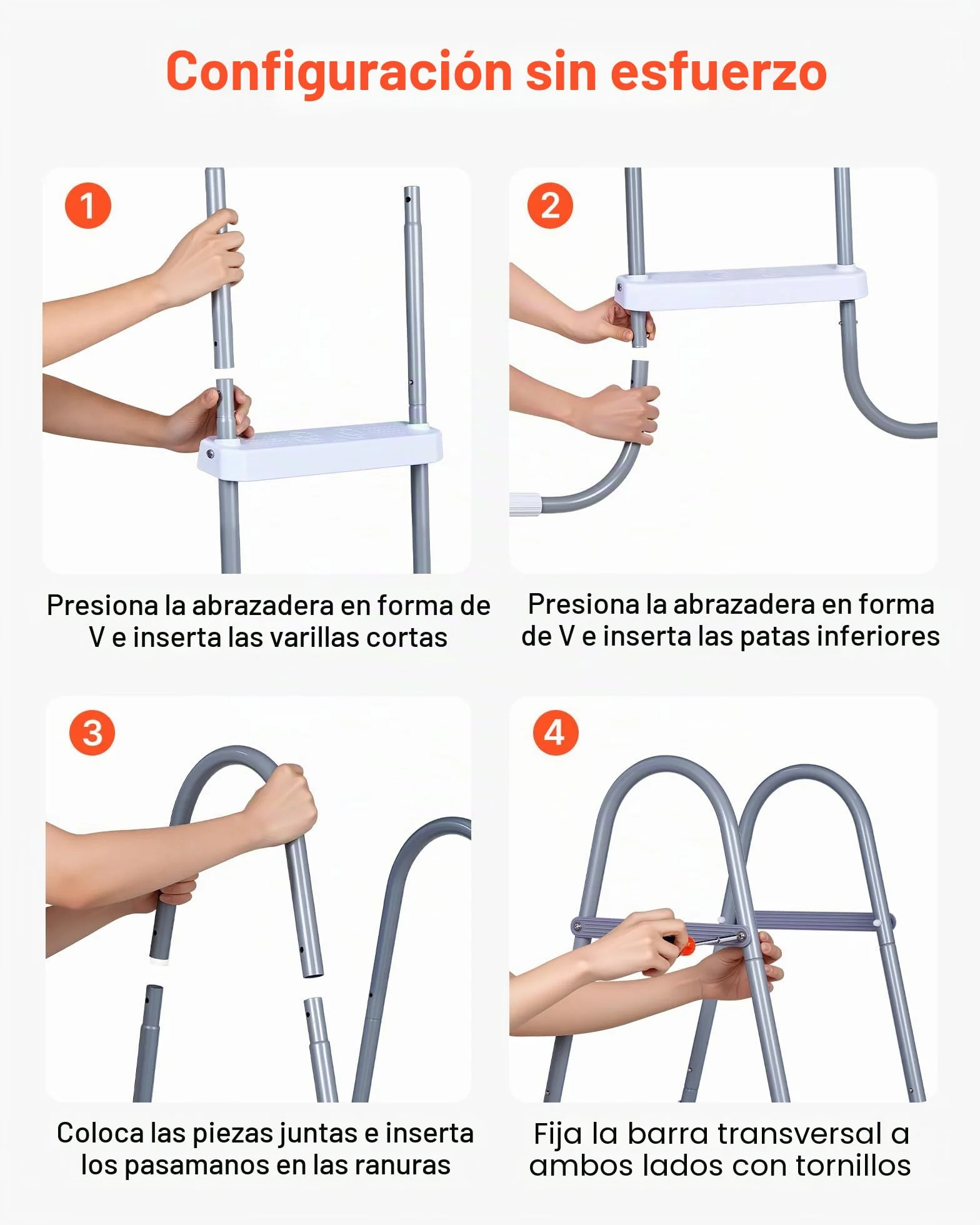 Configuración sin esfuerzo

1

Presiona la abrazadera en forma de V e inserta las varillas cortas

2

Presiona la abrazadera en forma de V e inserta las patas inferiores

3

Coloca las piezas juntas e inserta los pasamanos en las ranuras

4

Fija la barra transversal a ambos lados con tornillos