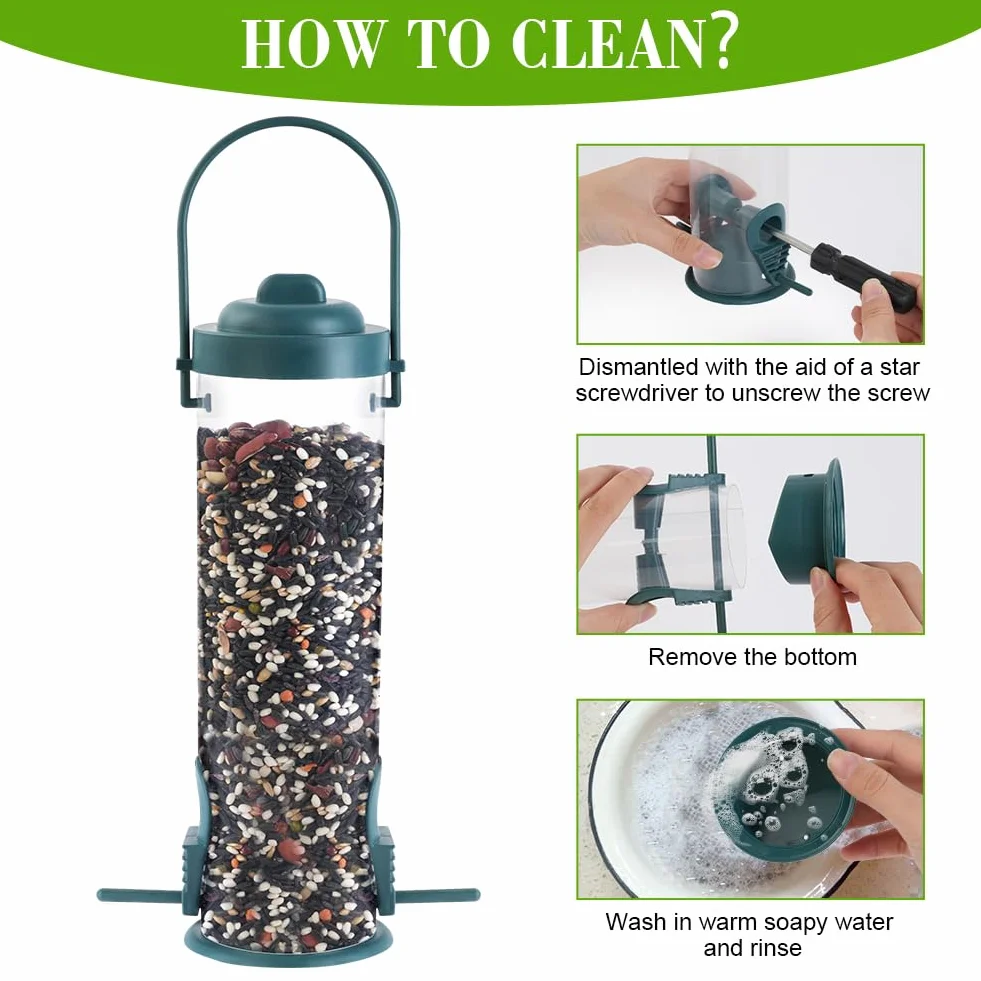 HOW TO CLEAN?

Dismantled with the aid of a star screwdriver to unscrew the screw

Remove the bottom

Wash in warm soapy water and rinse