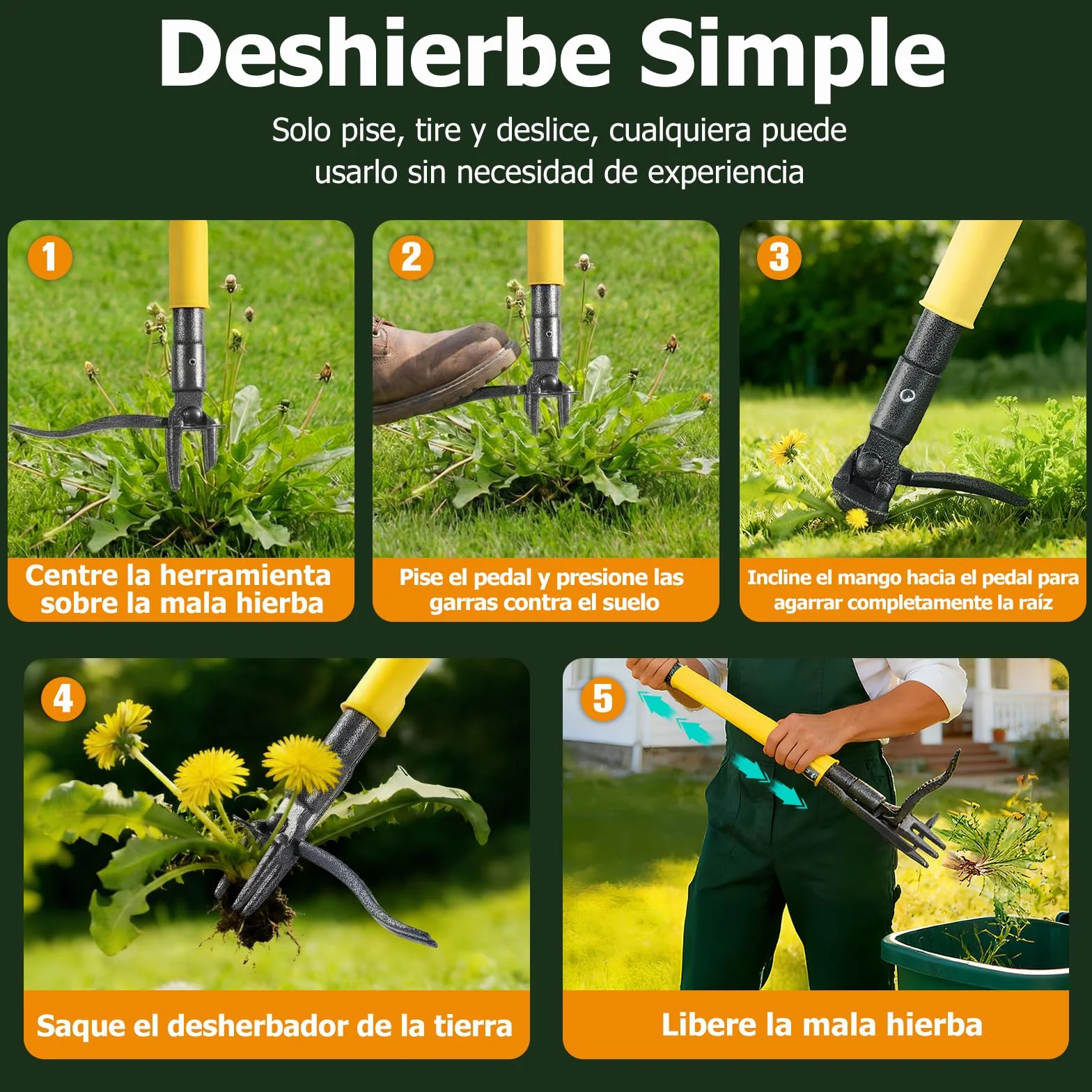 Deshierbe Simple

Solo pise, tire y deslice, cualquiera puede usarlo sin necesidad de experiencia

1

Centre la herramienta sobre la mala hierba

2

Pise el pedal y presione las garras contra el suelo

3

Incline el mango hacia el pedal para agarrar completamente la raíz

4

Saque el desherbador de la tierra

5

Libere la mala hierba