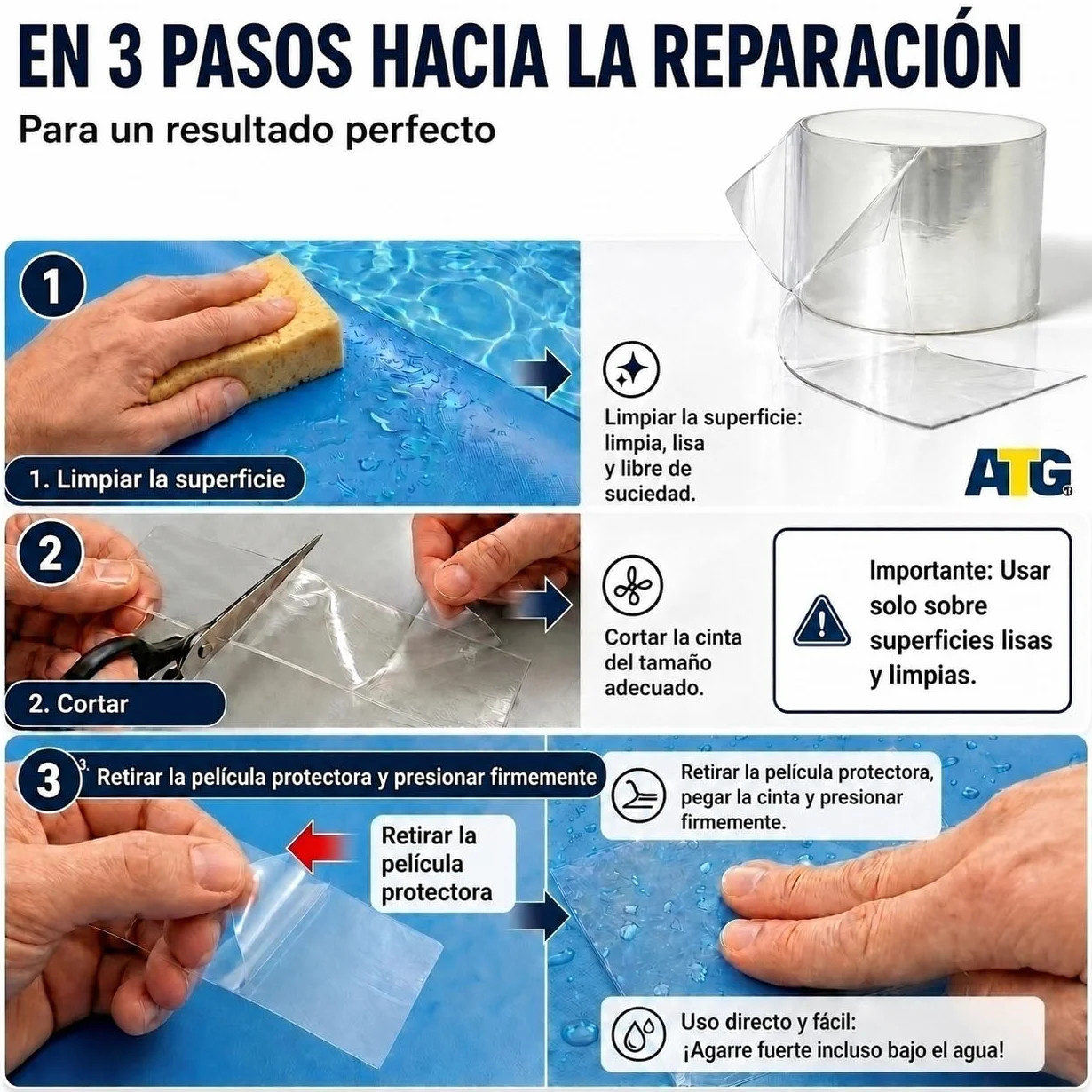 EN 3 PASOS HACIA LA REPARACIÓN

Para un resultado perfecto

1

1. Limpiar la superficie

Limpiar la superficie: limpia, lisa y libre de suciedad.

ATG

2

2. Cortar

Cortar la cinta del tamaño adecuado.

Importante: Usar solo sobre superficies lisas y limpias.

3

3. Retirar la película protectora y presionar firmemente

Retirar la película protectora

Retirar la película protectora, pegar la cinta y presionar firmemente.

Uso directo y fácil: ¡Agarre fuerte incluso bajo el agua!