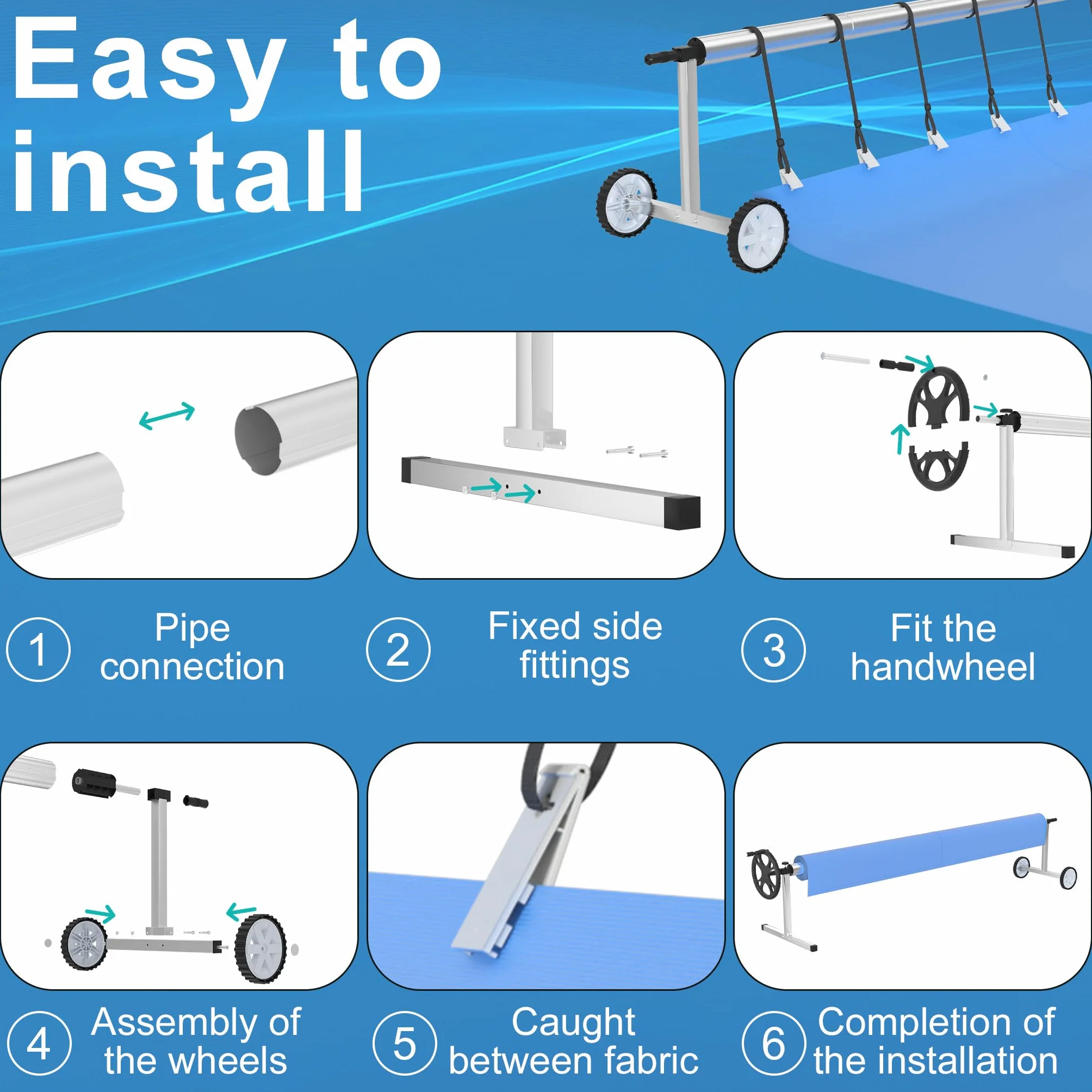 Easy to install

1 Pipe connection

2 Fixed side fittings

3 Fit the handwheel

4 Assembly of the wheels

5 Caught between fabric

6 Completion of the installation