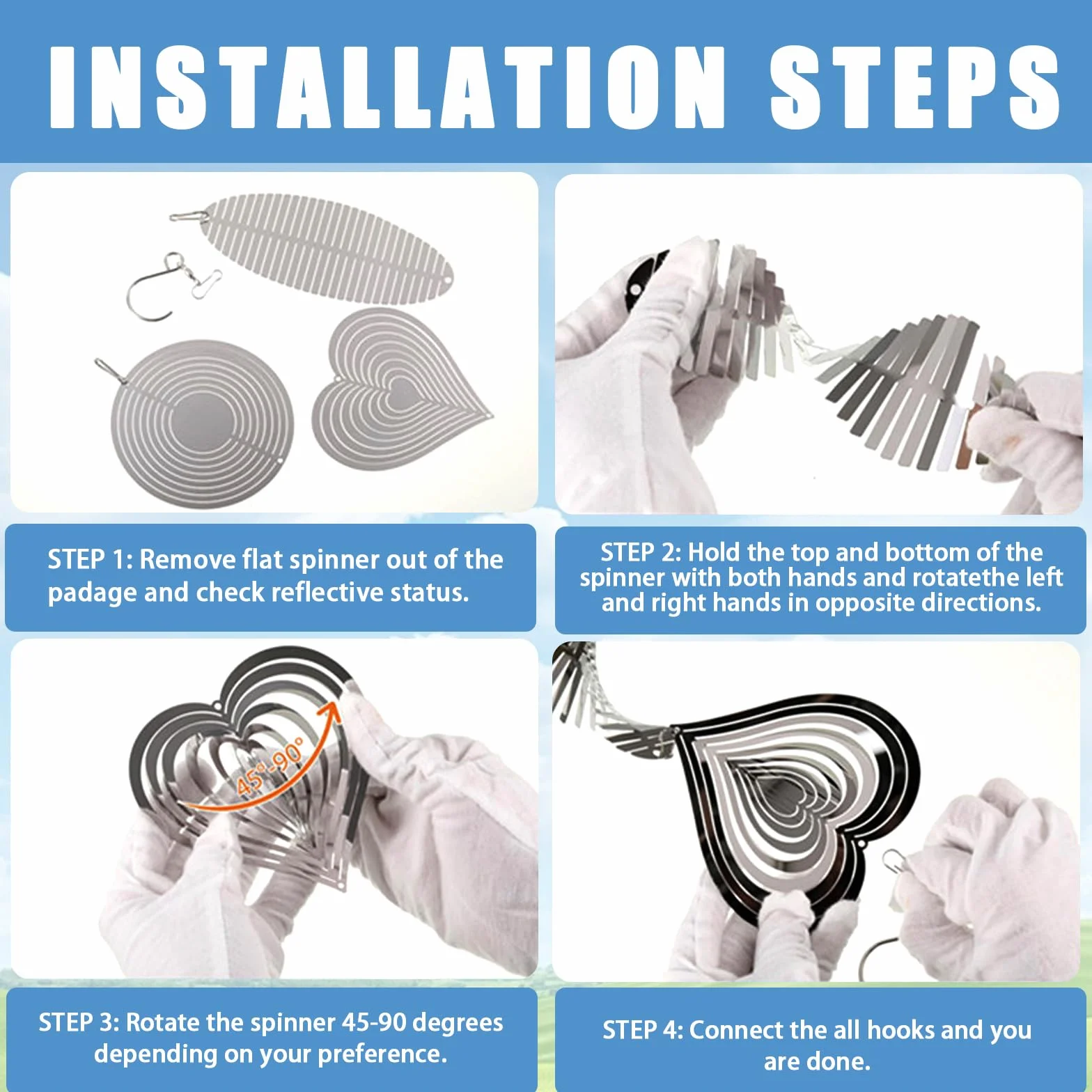 INSTALLATION STEPS

STEP 1: Remove flat spinner out of the padage and check reflective status.

STEP 2: Hold the top and bottom of the spinner with both hands and rotatethe left and right hands in opposite directions.

45°-90°

STEP 3: Rotate the spinner 45-90 degrees depending on your preference.

STEP 4: Connect the all hooks and you are done.