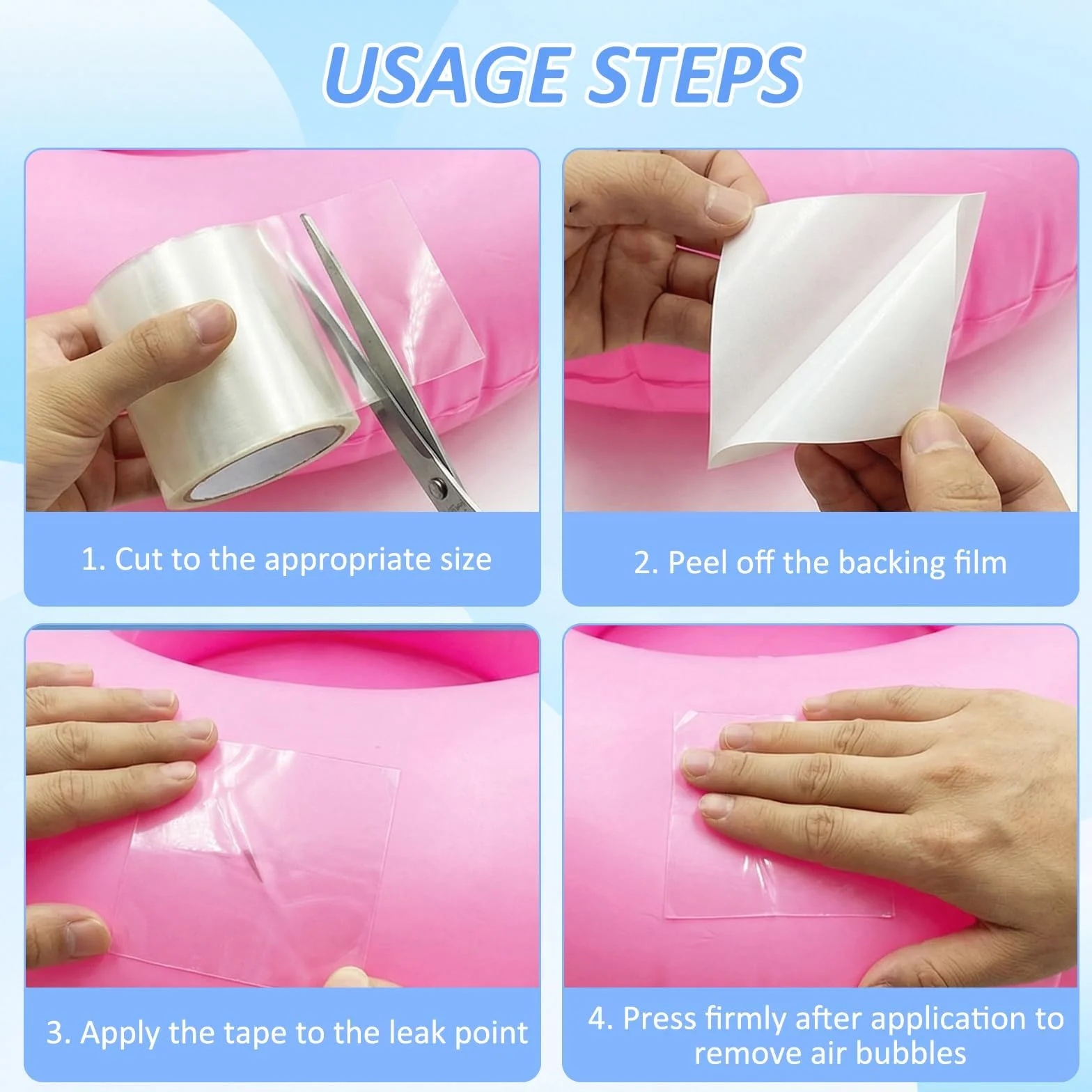 USAGE STEPS

1. Cut to the appropriate size

2. Peel off the backing film

3. Apply the tape to the leak point

4. Press firmly after application to remove air bubbles