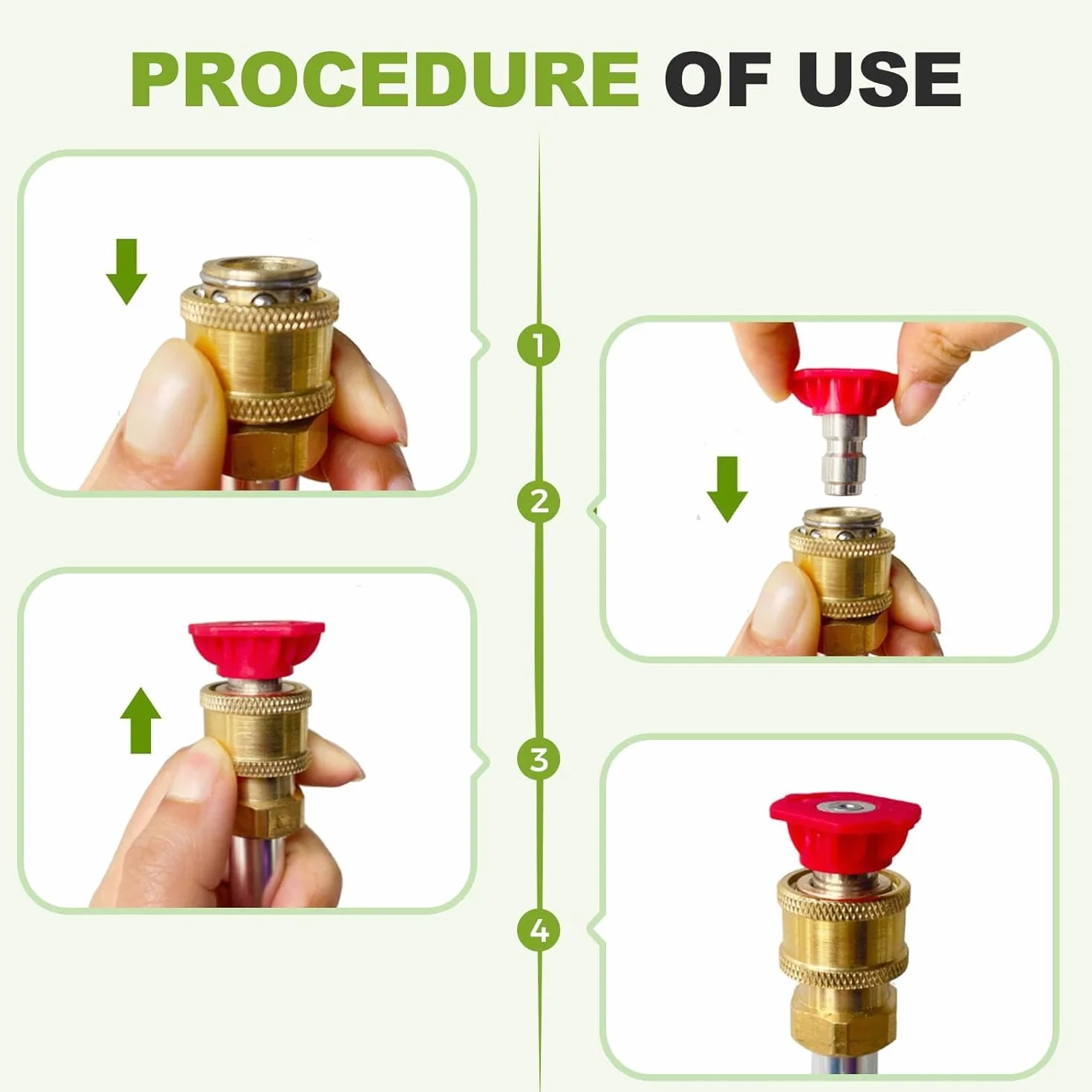 PROCEDURE OF USE

1

2

3

4