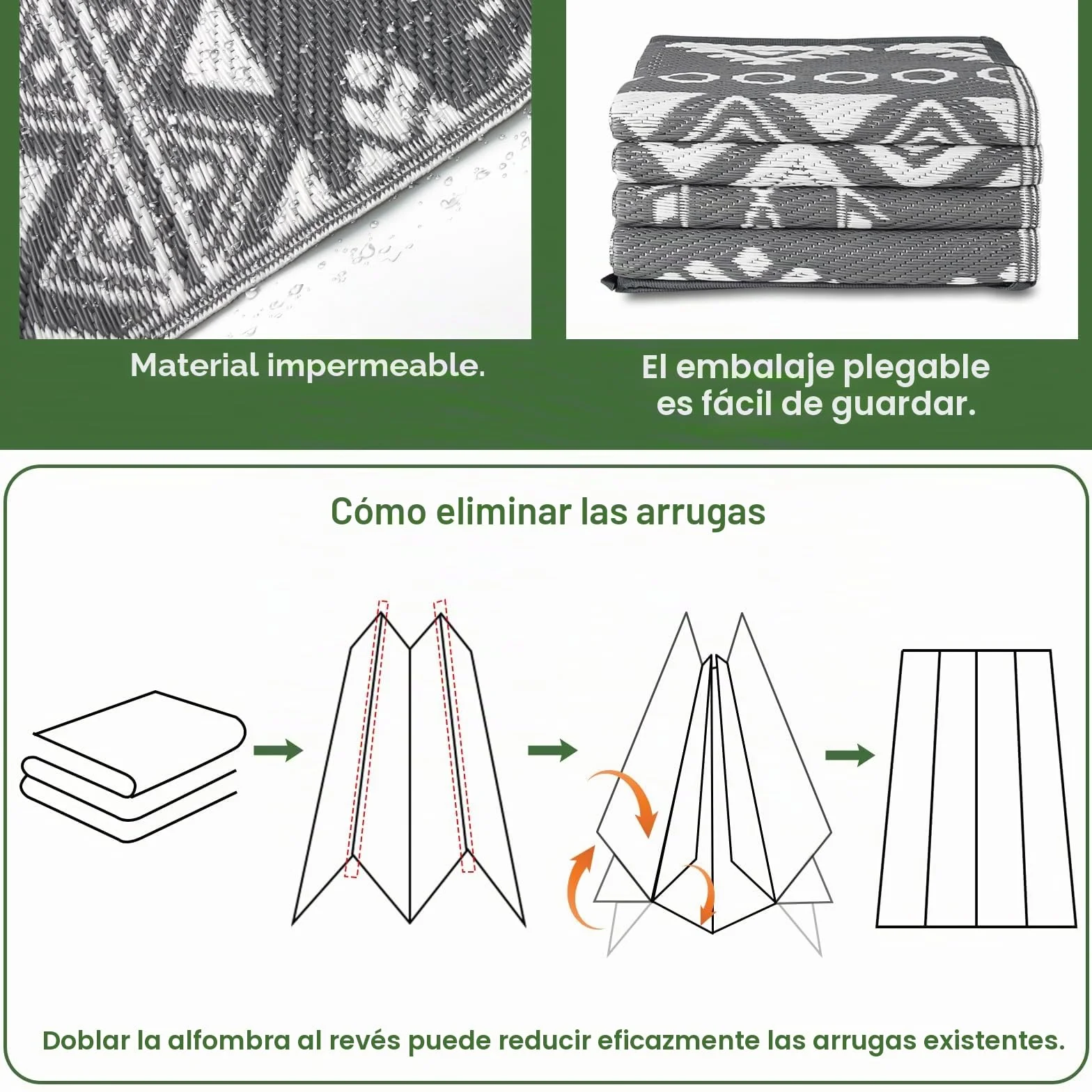 Material impermeable.

El embalaje plegable es fácil de guardar.

Cómo eliminar las arrugas

Doblar la alfombra al revés puede reducir eficazmente las arrugas existentes.