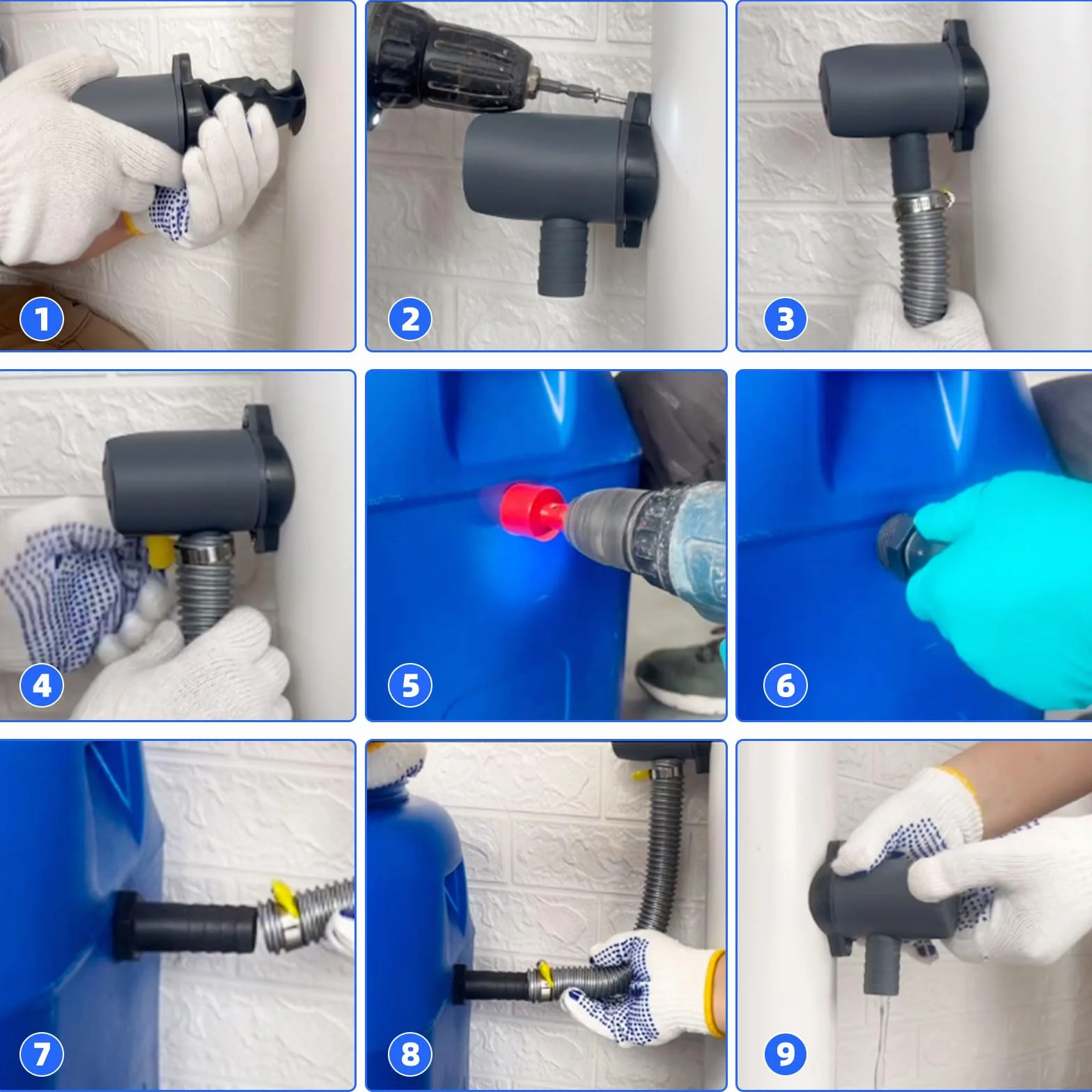 1
2
3
4
5
6
7
8
9