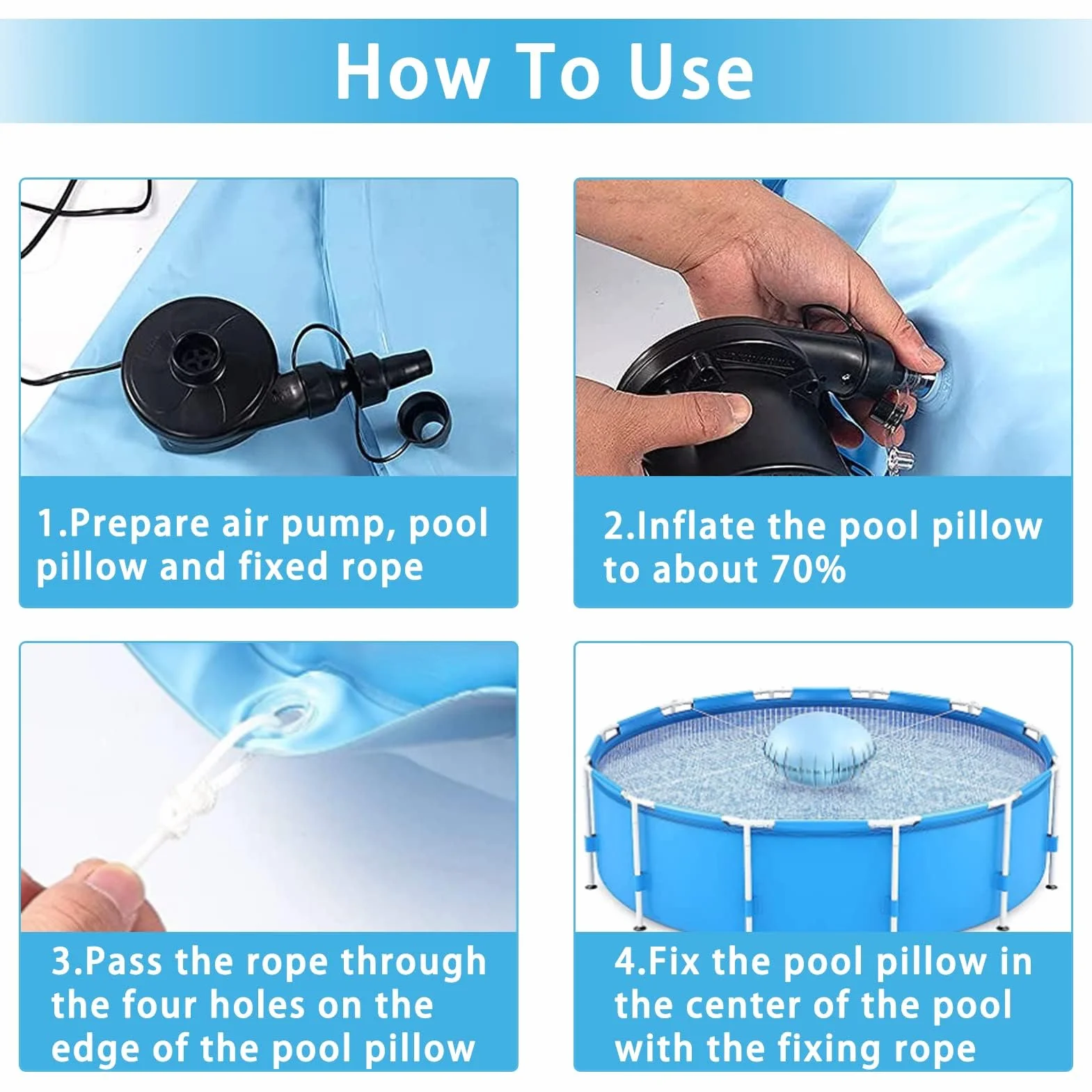 How To Use

1.Prepare air pump, pool pillow and fixed rope

2.Inflate the pool pillow to about 70%

3.Pass the rope through the four holes on the edge of the pool pillow

4.Fix the pool pillow in the center of the pool with the fixing rope