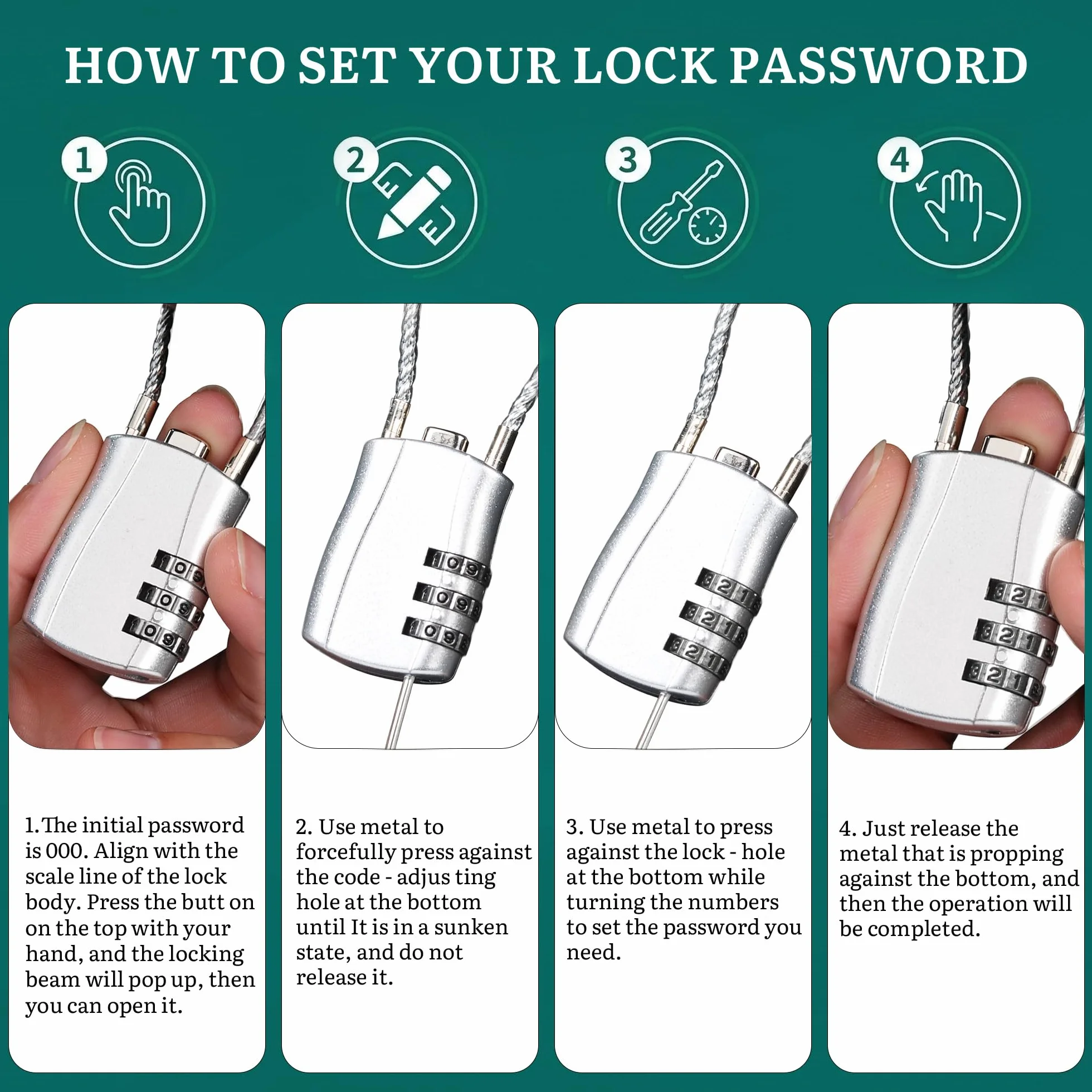 HOW TO SET YOUR LOCK PASSWORD

1

2

3

4

1.The initial password is 000. Align with the scale line of the lock body. Press the butt on on the top with your hand, and the locking beam will pop up, then you can open it.

2. Use metal to forcefully press against the code - adjus ting hole at the bottom until It is in a sunken state, and do not release it.

3. Use metal to press against the lock - hole at the bottom while turning the numbers to set the password you need.

4. Just release the metal that is propping against the bottom, and then the operation will be completed.