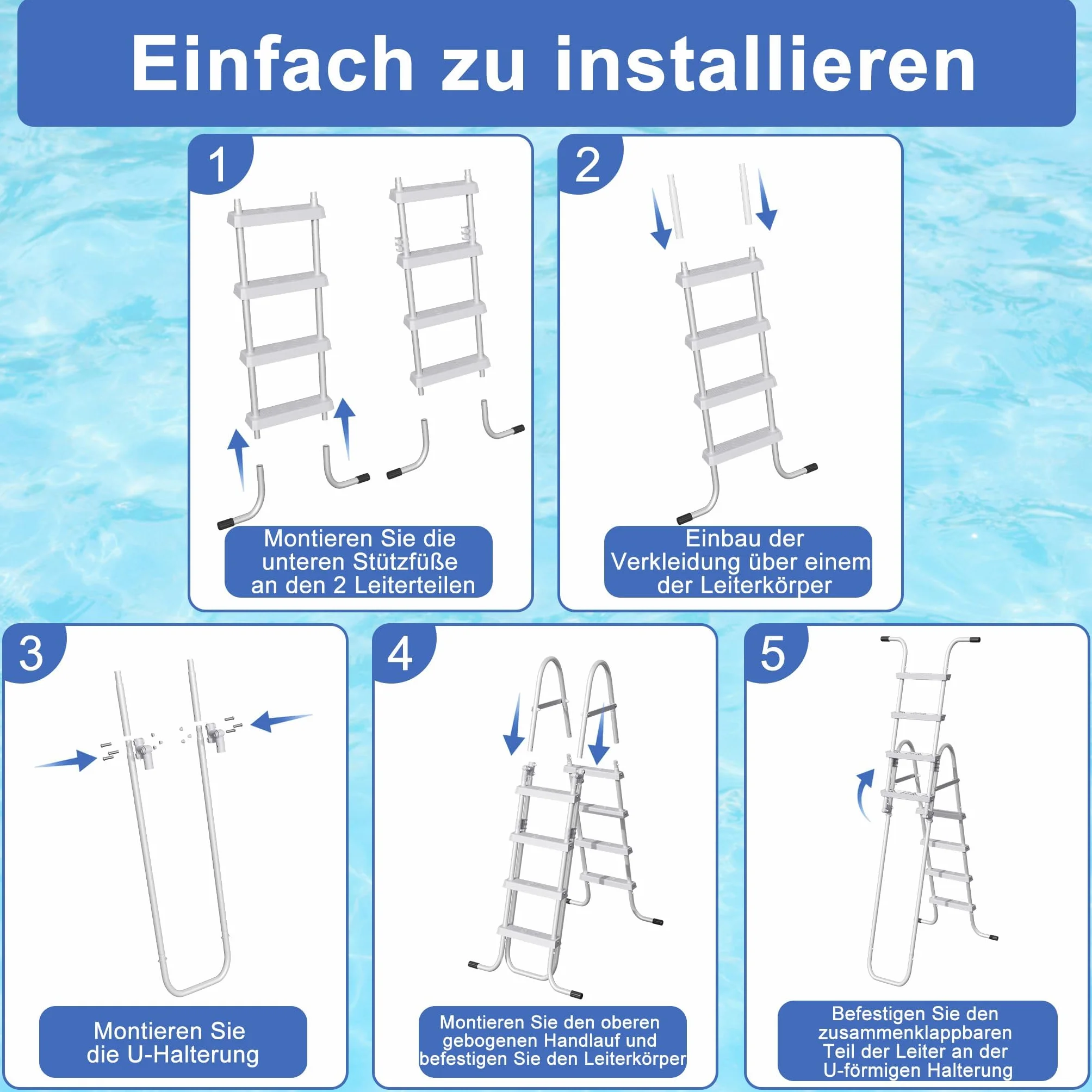 Einfach zu installieren

1

Montieren Sie die unteren Stützfüße an den 2 Leiterteilen

2

Einbau der Verkleidung über einem der Leiterkörper

3

Montieren Sie die U-Halterung

4

Montieren Sie den oberen gebogenen Handlauf und befestigen Sie den Leiterkörper

5

Befestigen Sie den zusammenklappbaren Teil der Leiter an der U-förmigen Halterung