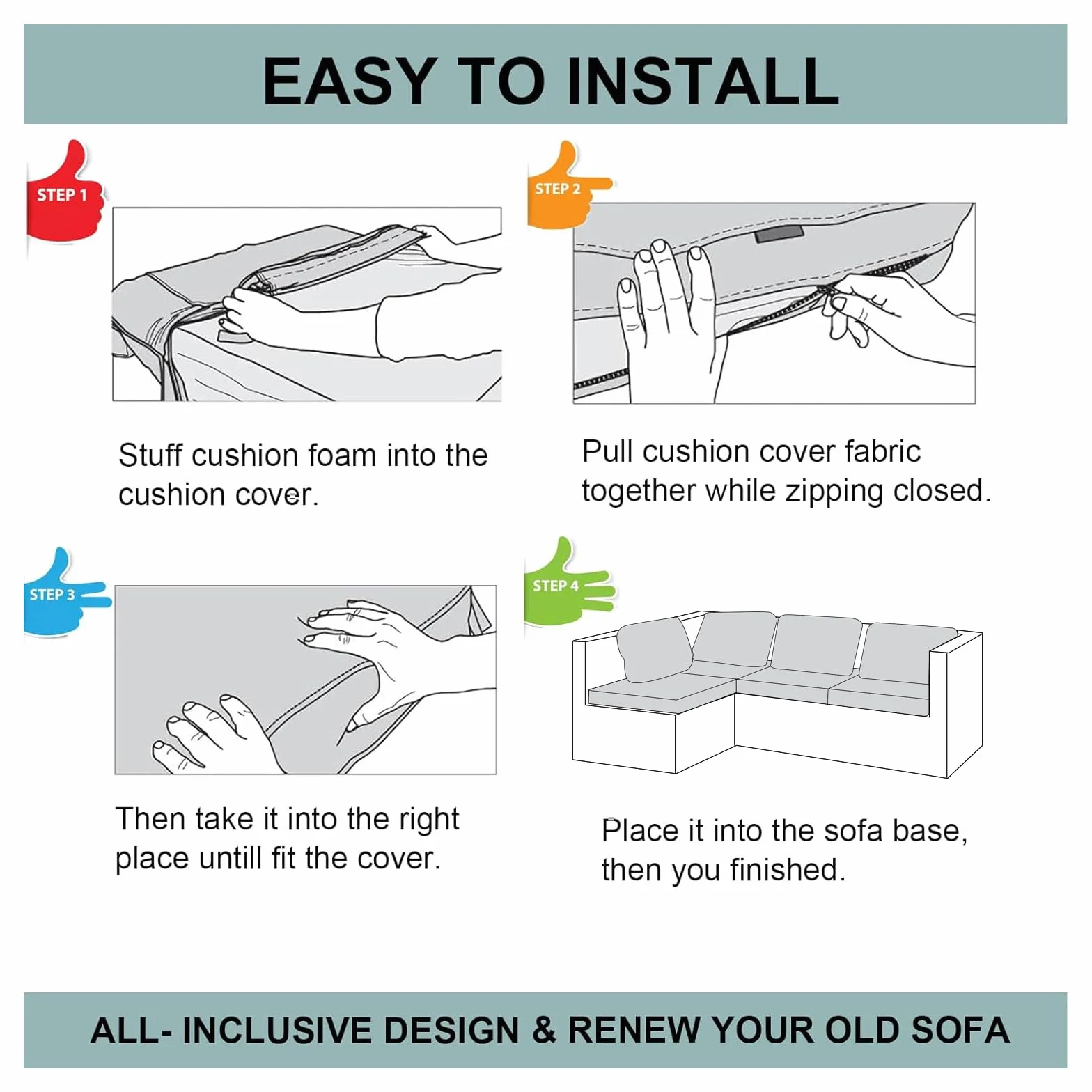 EASY TO INSTALL

STEP 1

Stuff cushion foam into the cushion cover.

STEP 2

Pull cushion cover fabric together while zipping closed.

STEP 3

Then take it into the right place untill fit the cover.

STEP 4

Place it into the sofa base, then you finished.

ALL- INCLUSIVE DESIGN & RENEW YOUR OLD SOFA