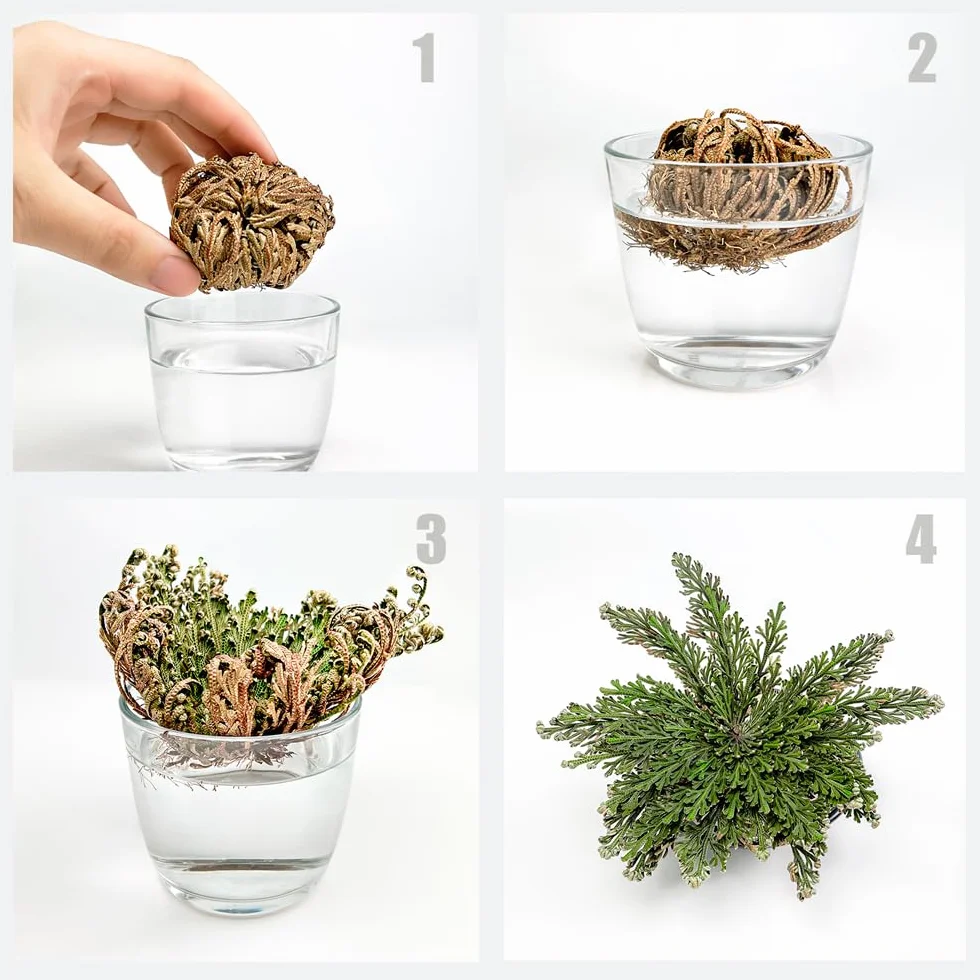 1

2

3

4