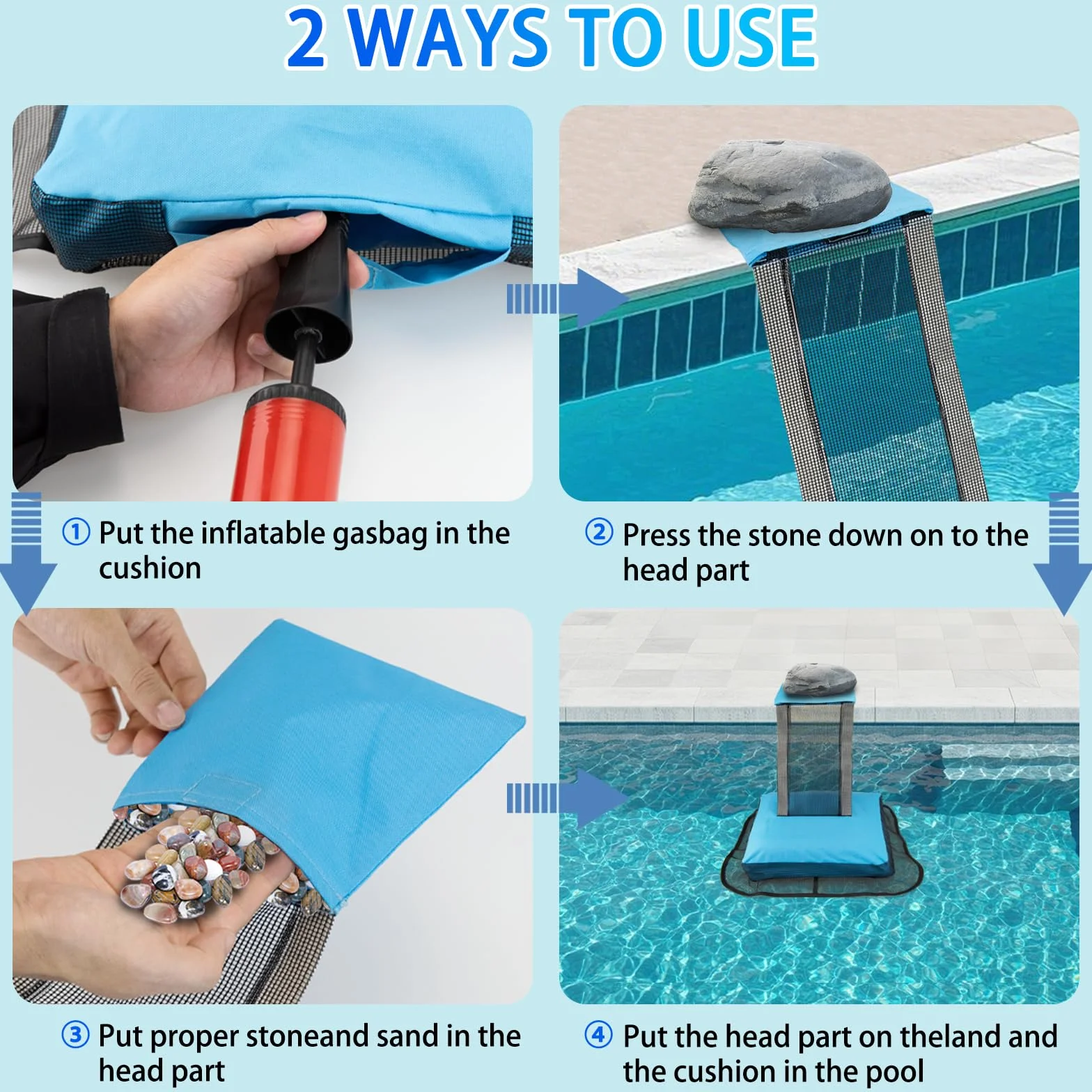 2 WAYS TO USE

① Put the inflatable gasbag in the cushion

② Press the stone down on to the head part

③ Put proper stoneand sand in the head part

④ Put the head part on theland and the cushion in the pool