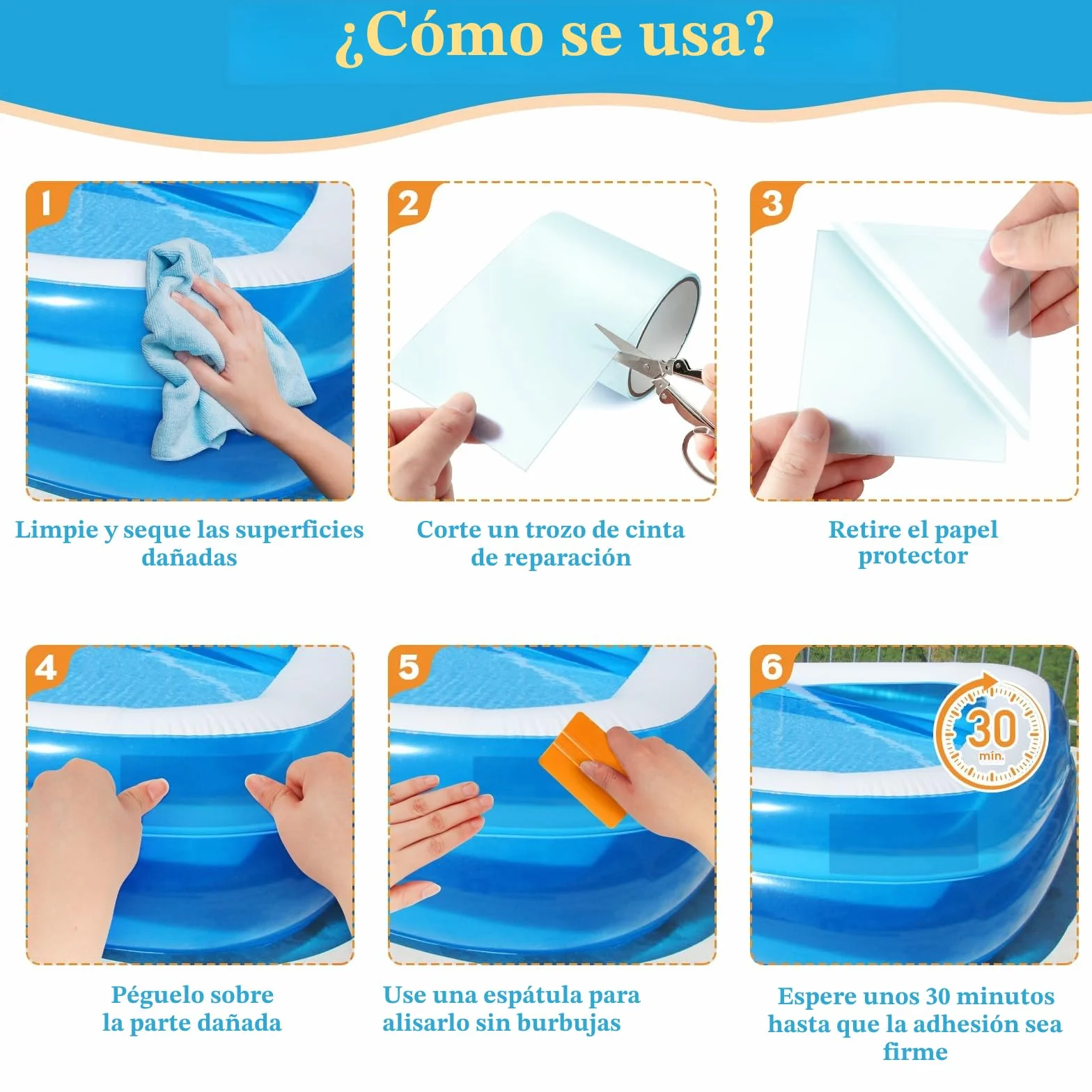 ¿Cómo se usa?

1

Limpie y seque las superficies dañadas

2

Corte un trozo de cinta de reparación

3

Retire el papel protector

4

Péguelo sobre la parte dañada

5

Use una espátula para alisarlo sin burbujas

6

30 min.

Espere unos 30 minutos hasta que la adhesión sea firme