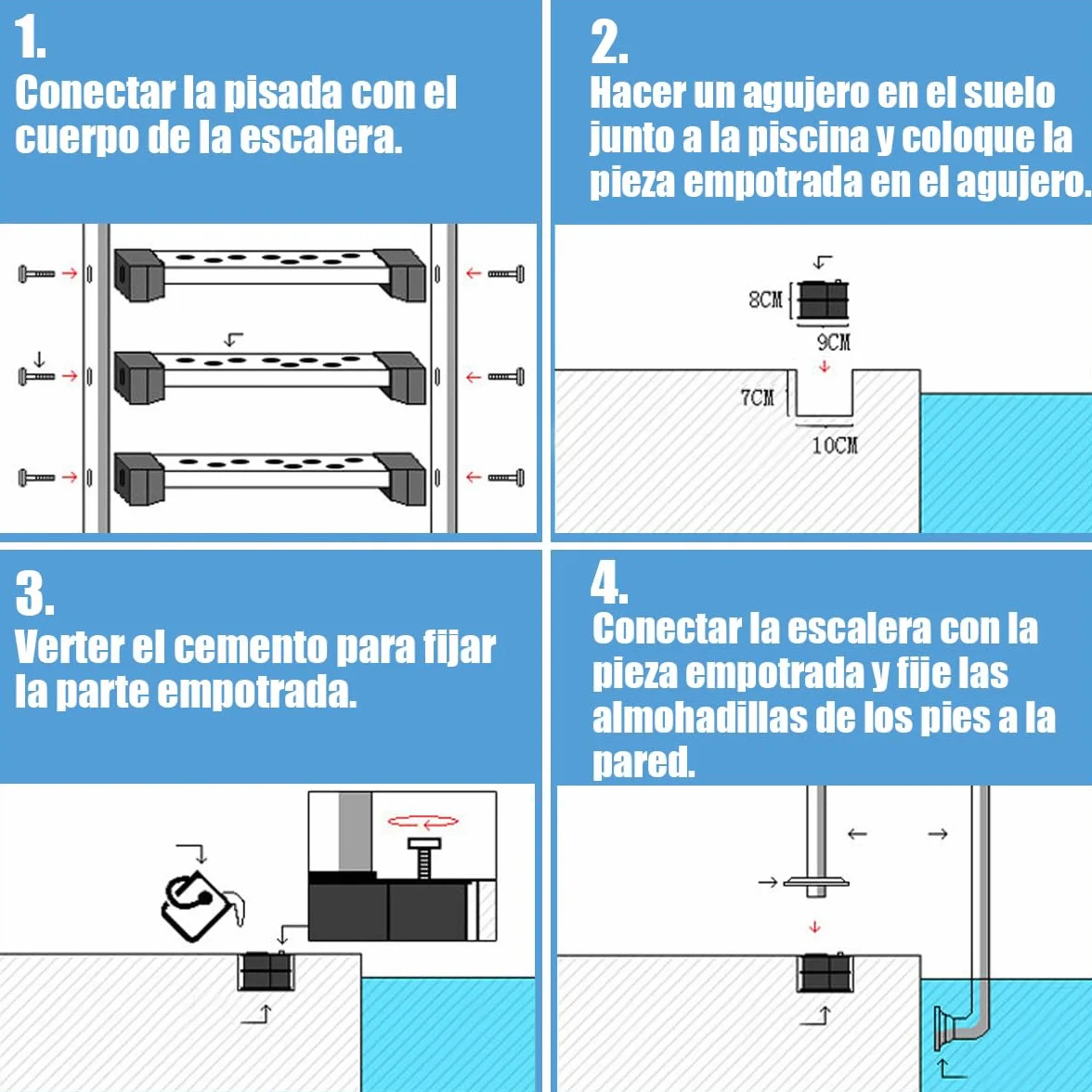 1.
Conectar la pisada con el cuerpo de la escalera.

2.
Hacer un agujero en el suelo junto a la piscina y coloque la pieza empotrada en el agujero.

8CM
9CM
7CM
10CM

3.
Verter el cemento para fijar la parte empotrada.

4.
Conectar la escalera con la pieza empotrada y fije las almohadillas de los pies a la pared.