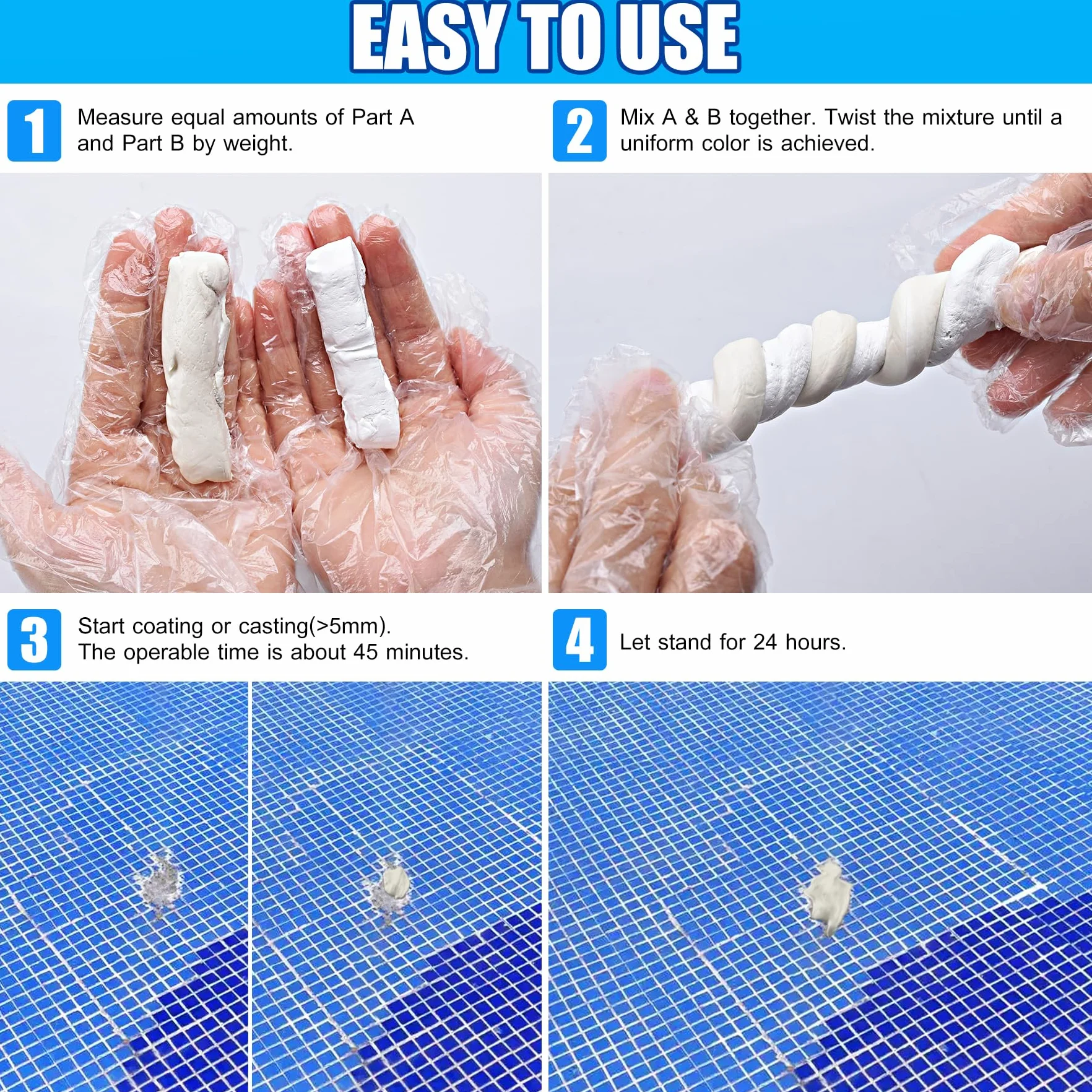 EASY TO USE

1 Measure equal amounts of Part A and Part B by weight.

2 Mix A & B together. Twist the mixture until a uniform color is achieved.

3 Start coating or casting(>5mm). The operable time is about 45 minutes.

4 Let stand for 24 hours.