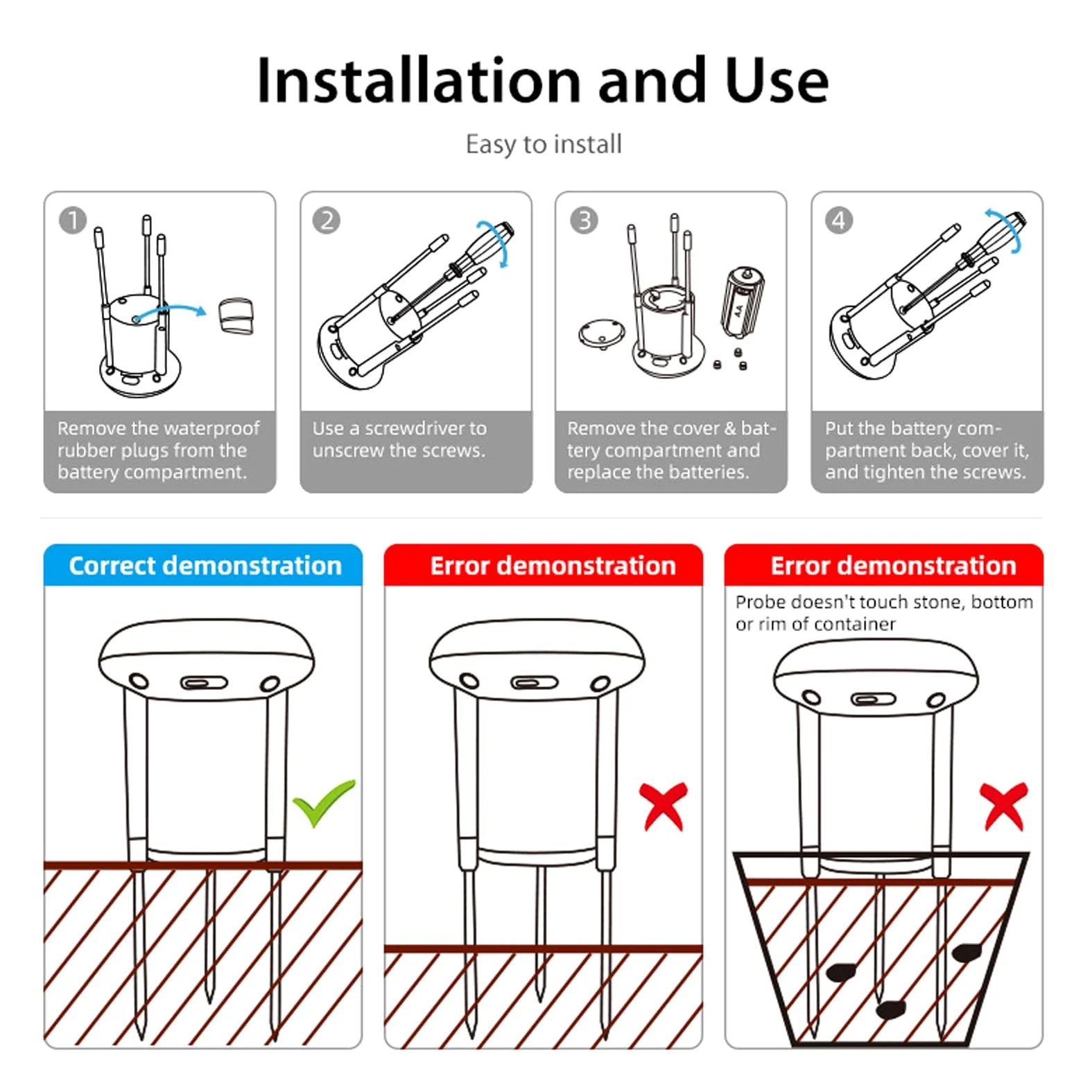 Installation and Use

Easy to install

1

Remove the waterproof rubber plugs from the battery compartment.

2

Use a screwdriver to unscrew the screws.

3

AA

Remove the cover & battery compartment and replace the batteries.

4

Put the battery compartment back, cover it, and tighten the screws.

Correct demonstration

Error demonstration

Error demonstration

Probe doesn't touch stone, bottom or rim of container