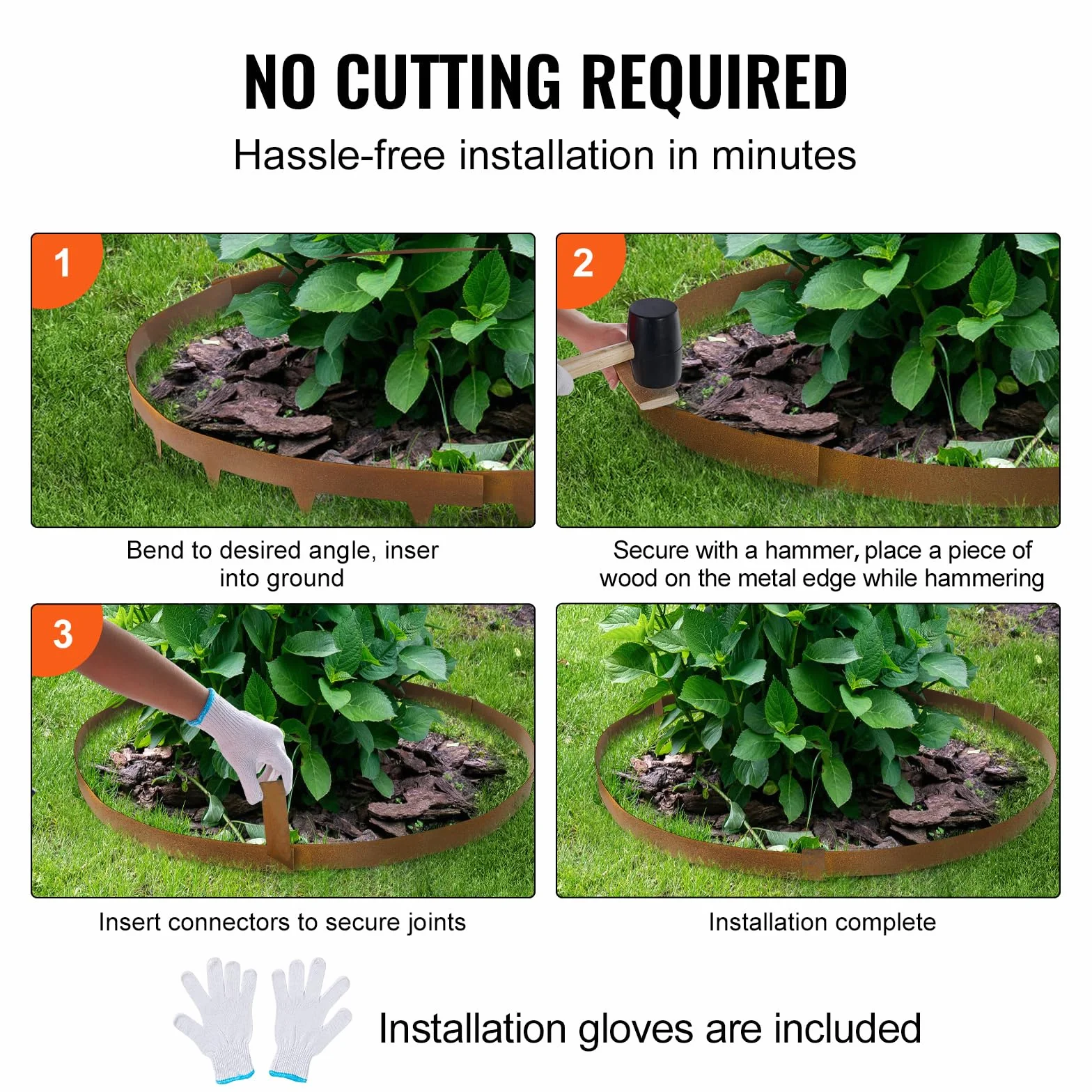 NO CUTTING REQUIRED

Hassle-free installation in minutes

1

Bend to desired angle, inser into ground

2

Secure with a hammer, place a piece of wood on the metal edge while hammering

3

Insert connectors to secure joints

Installation complete

Installation gloves are included