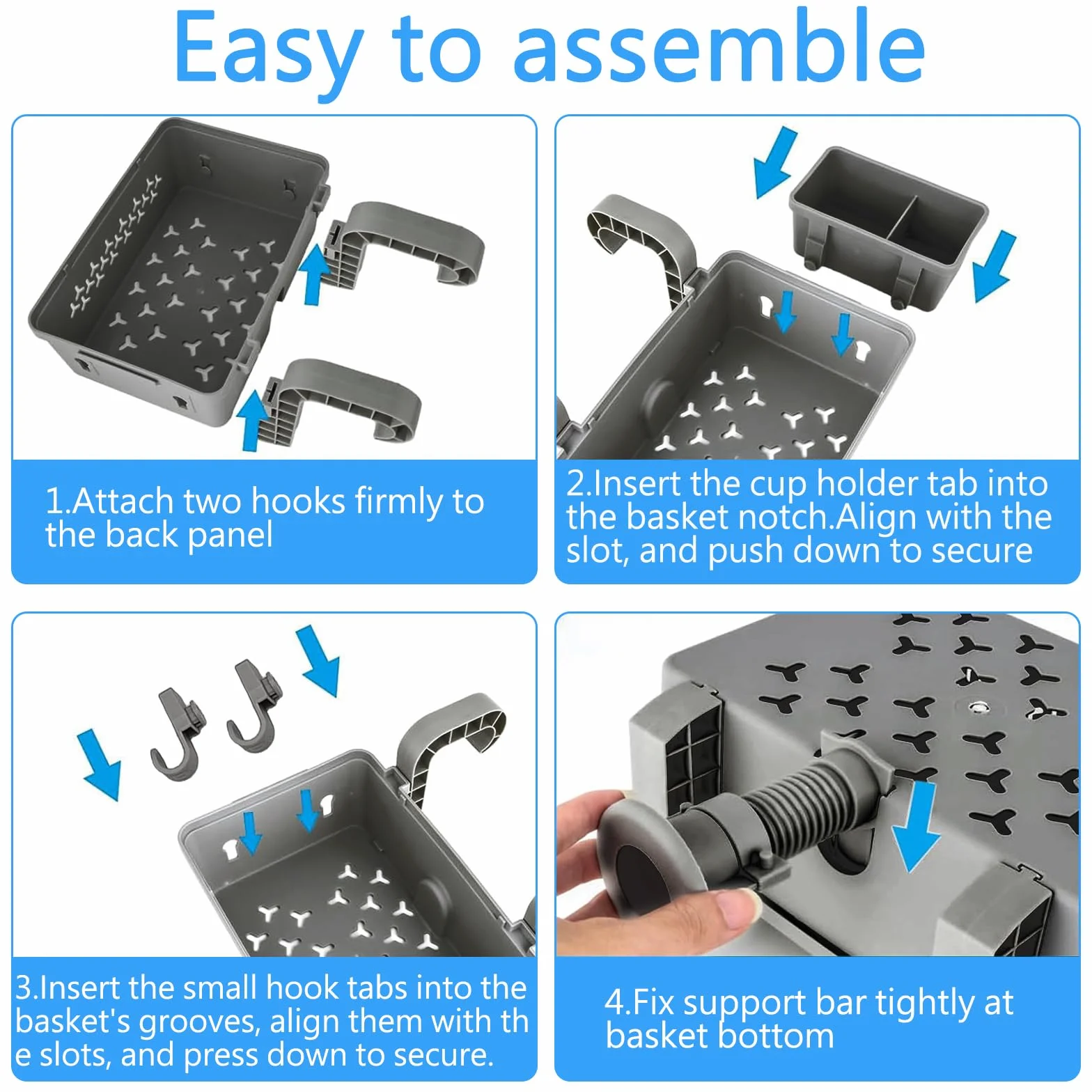 Easy to assemble

1.Attach two hooks firmly to the back panel

2.Insert the cup holder tab into the basket notch.Align with the slot, and push down to secure

3.Insert the small hook tabs into the basket's grooves, align them with th e slots, and press down to secure.

4.Fix support bar tightly at basket bottom