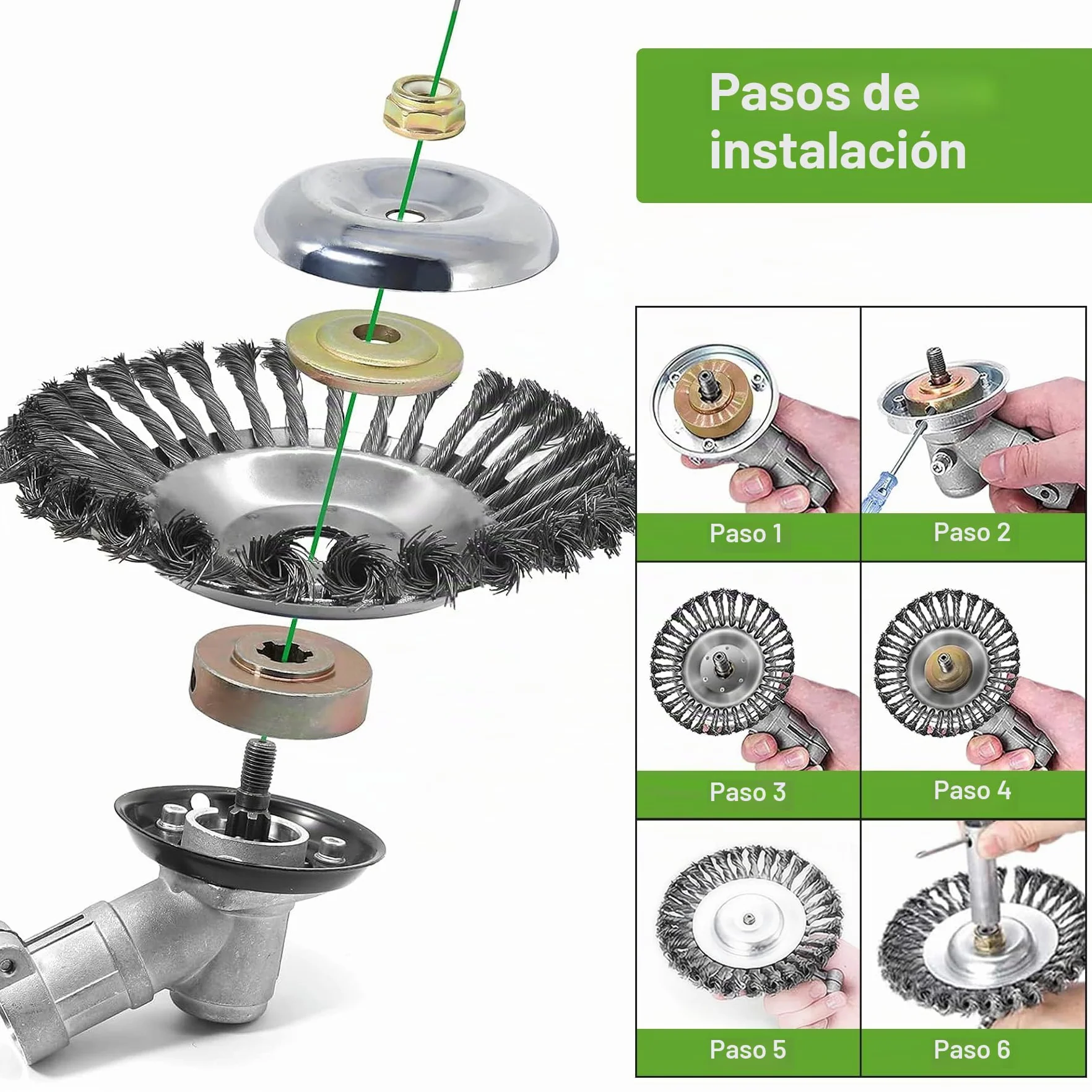 Pasos de instalación

Paso 1

Paso 2

Paso 3

Paso 4

Paso 5

Paso 6