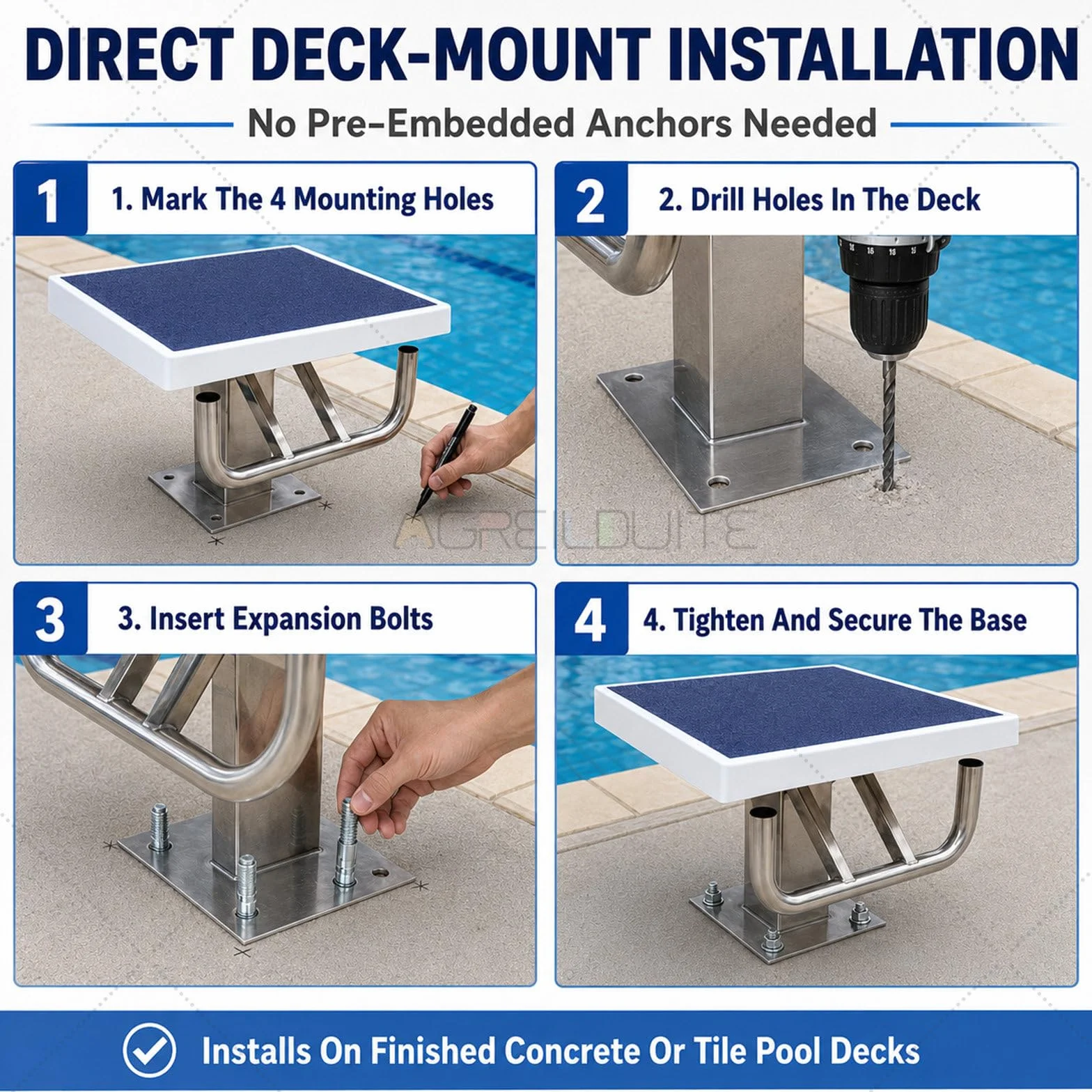 DIRECT DECK-MOUNT INSTALLATION

No Pre-Embedded Anchors Needed

1

1. Mark The 4 Mounting Holes

2

2. Drill Holes In The Deck

AGREILDUITE

3

3. Insert Expansion Bolts

4

4. Tighten And Secure The Base

Installs On Finished Concrete Or Tile Pool Decks