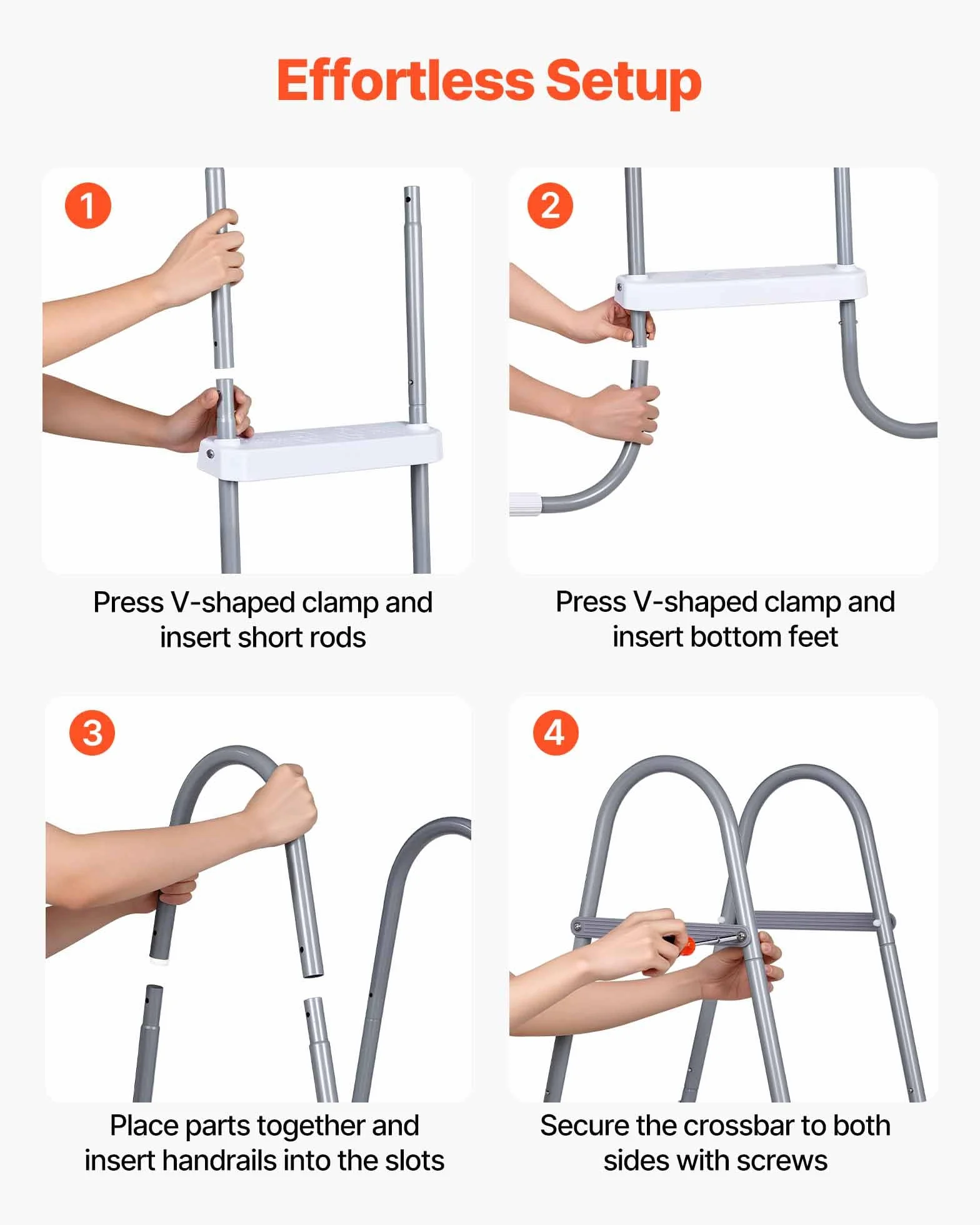 Effortless Setup

1

Press V-shaped clamp and insert short rods

2

Press V-shaped clamp and insert bottom feet

3

Place parts together and insert handrails into the slots

4

Secure the crossbar to both sides with screws