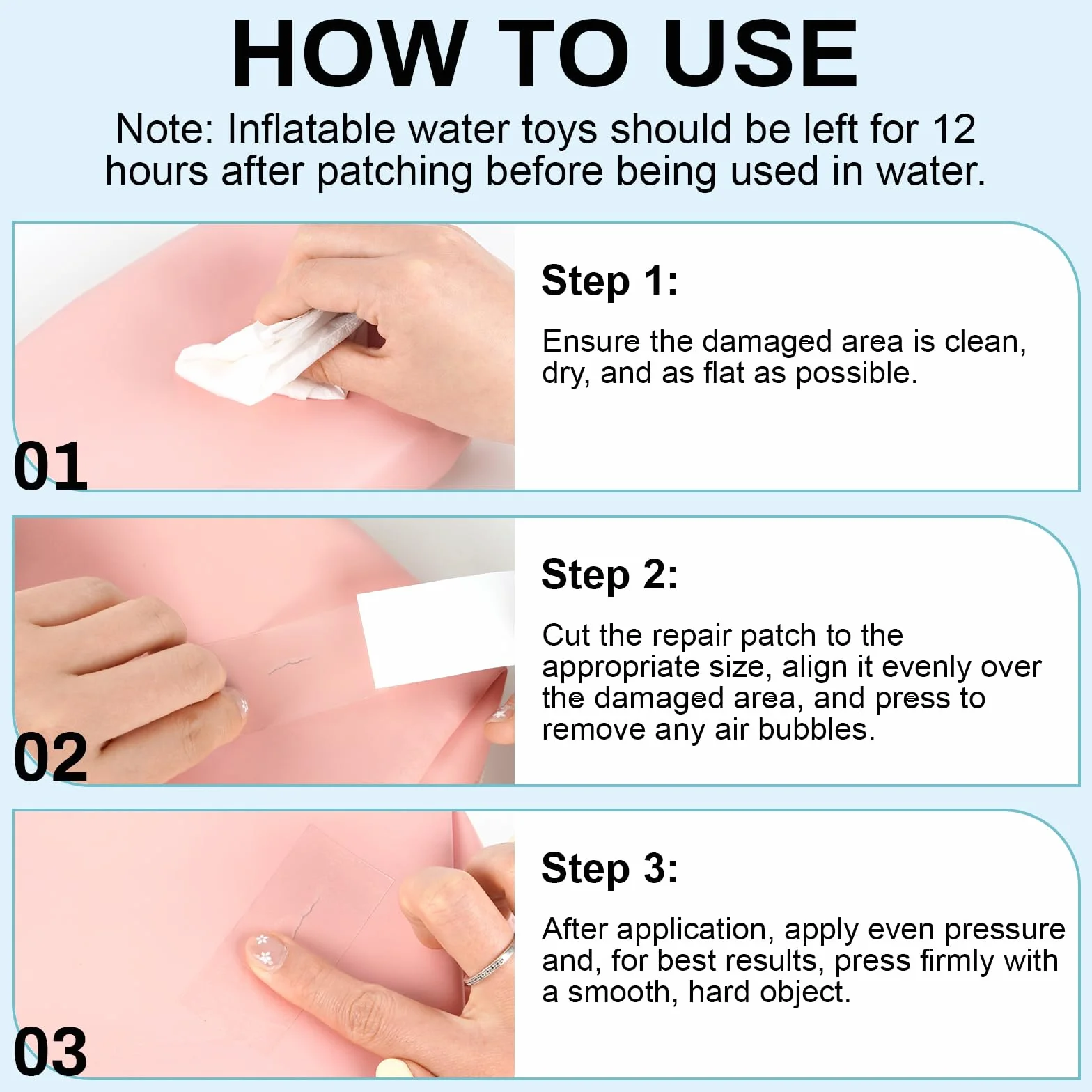 HOW TO USE

Note: Inflatable water toys should be left for 12 hours after patching before being used in water.

01

Step 1:

Ensure the damaged area is clean, dry, and as flat as possible.

02

Step 2:

Cut the repair patch to the appropriate size, align it evenly over the damaged area, and press to remove any air bubbles.

03

Step 3:

After application, apply even pressure and, for best results, press firmly with a smooth, hard object.