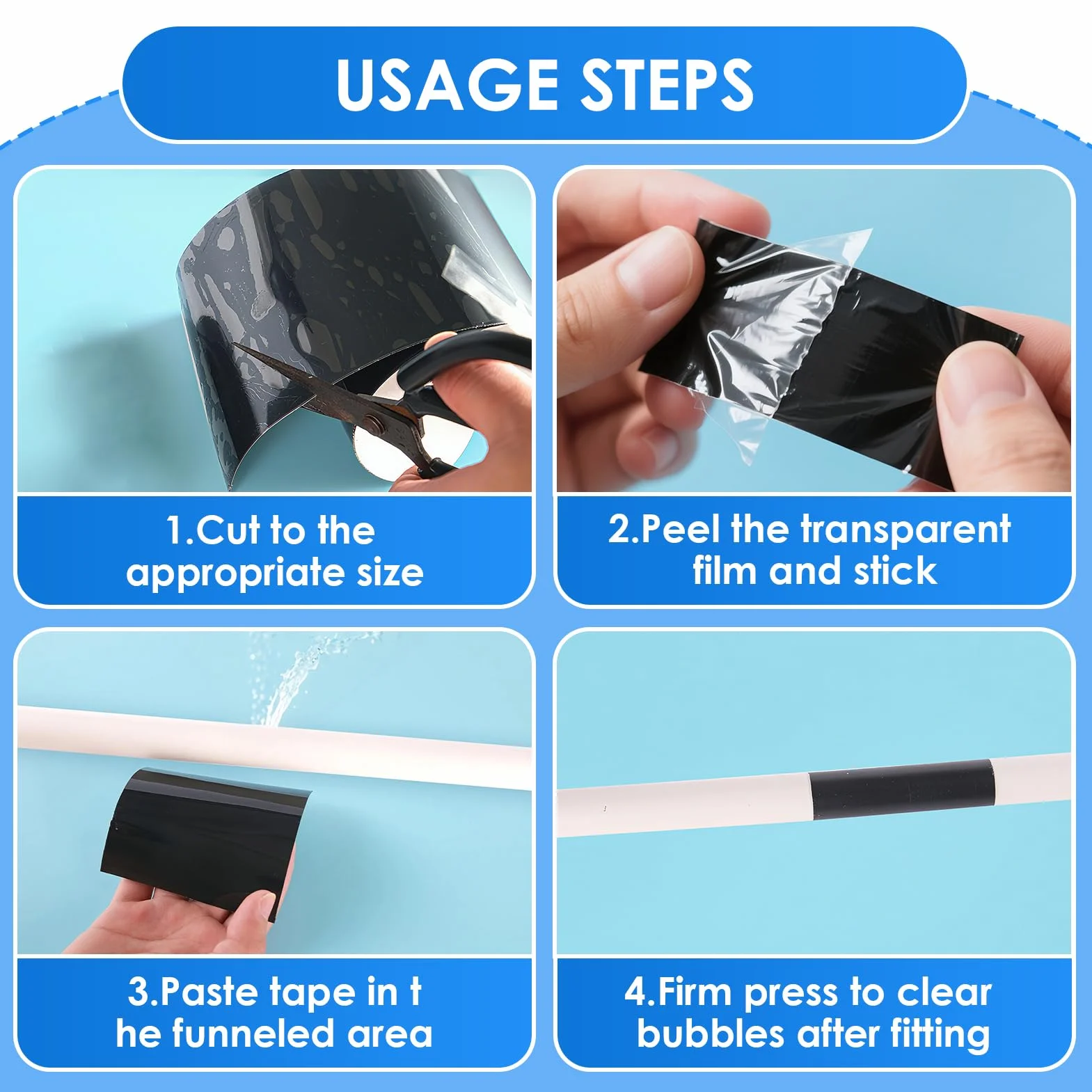 USAGE STEPS

1.Cut to the appropriate size

2.Peel the transparent film and stick

3.Paste tape in t he funneled area

4.Firm press to clear bubbles after fitting