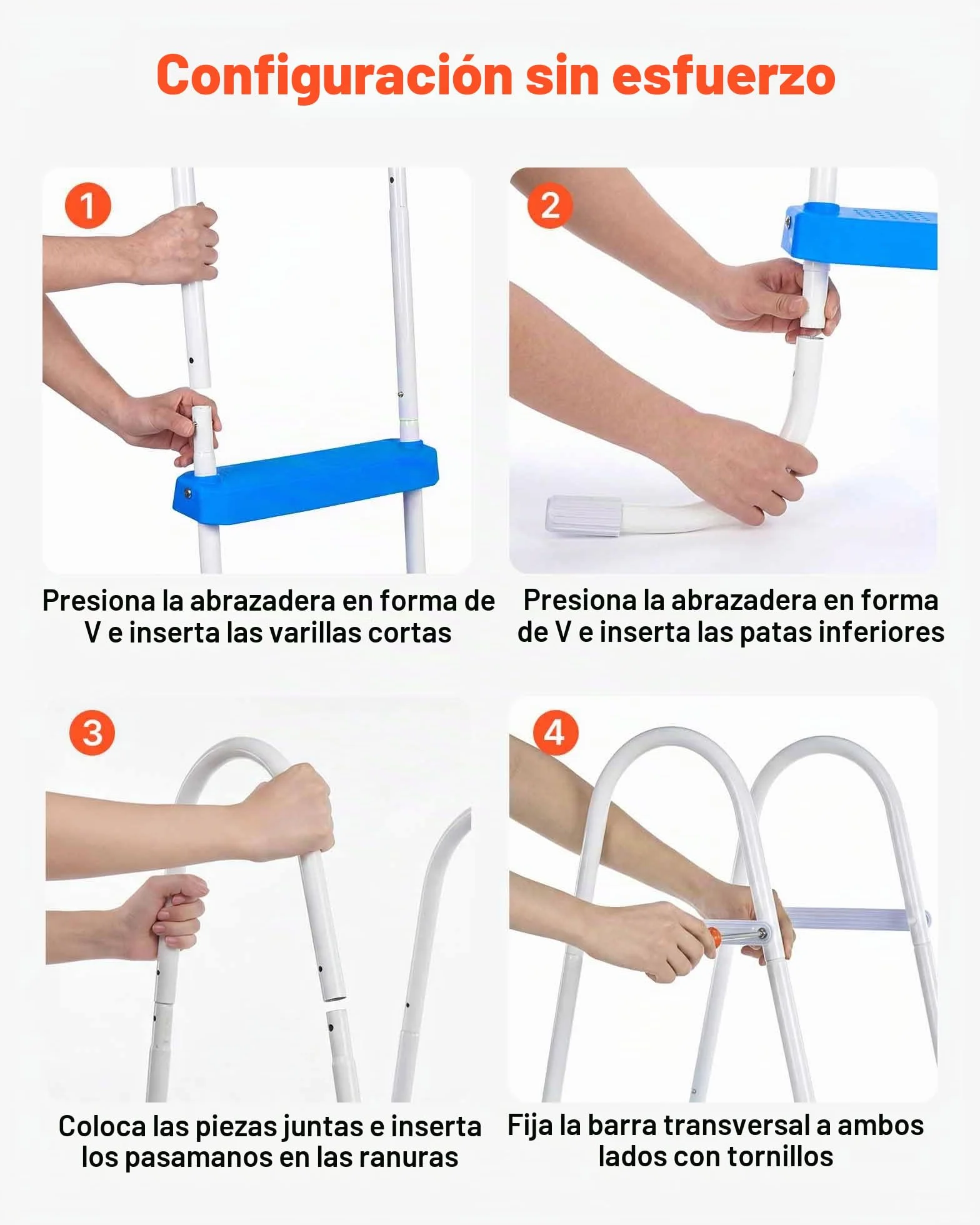 Configuración sin esfuerzo

1

Presiona la abrazadera en forma de V e inserta las varillas cortas

2

Presiona la abrazadera en forma de V e inserta las patas inferiores

3

Coloca las piezas juntas e inserta los pasamanos en las ranuras

4

Fija la barra transversal a ambos lados con tornillos