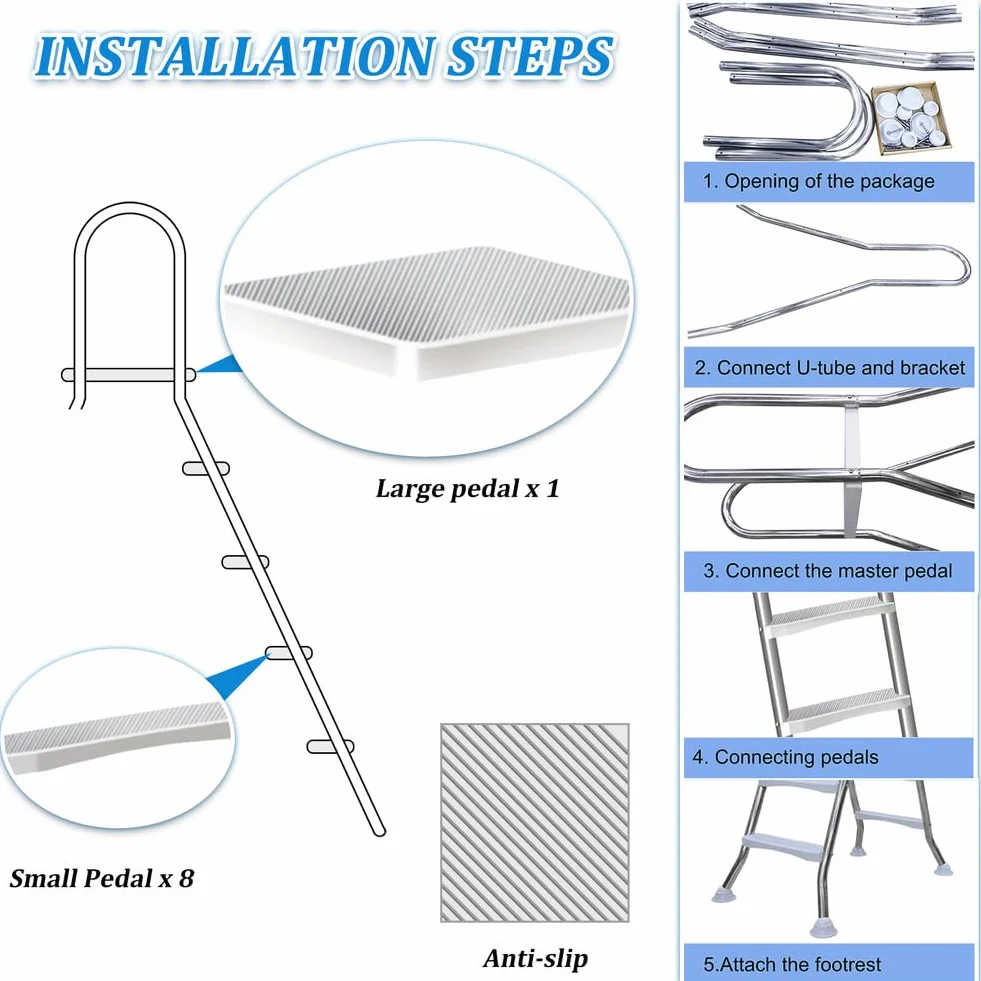 INSTALLATION STEPS

Large pedal x 1

Small Pedal x 8

Anti-slip

1. Opening of the package

2. Connect U-tube and bracket

3. Connect the master pedal

4. Connecting pedals

5.Attach the footrest