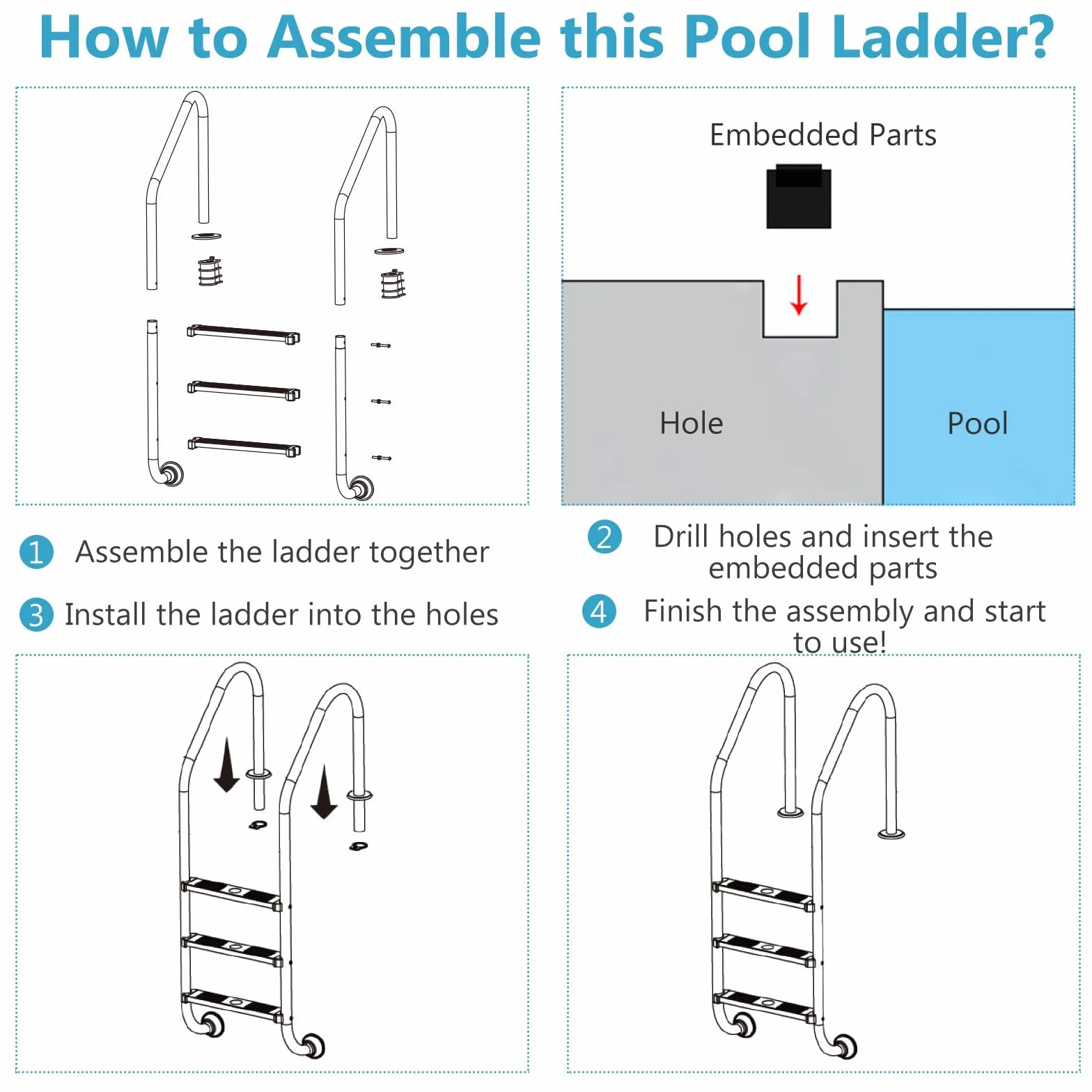 How to Assemble this Pool Ladder?

Embedded Parts

Hole

Pool

1 Assemble the ladder together

2 Drill holes and insert the embedded parts

3 Install the ladder into the holes

4 Finish the assembly and start to use!