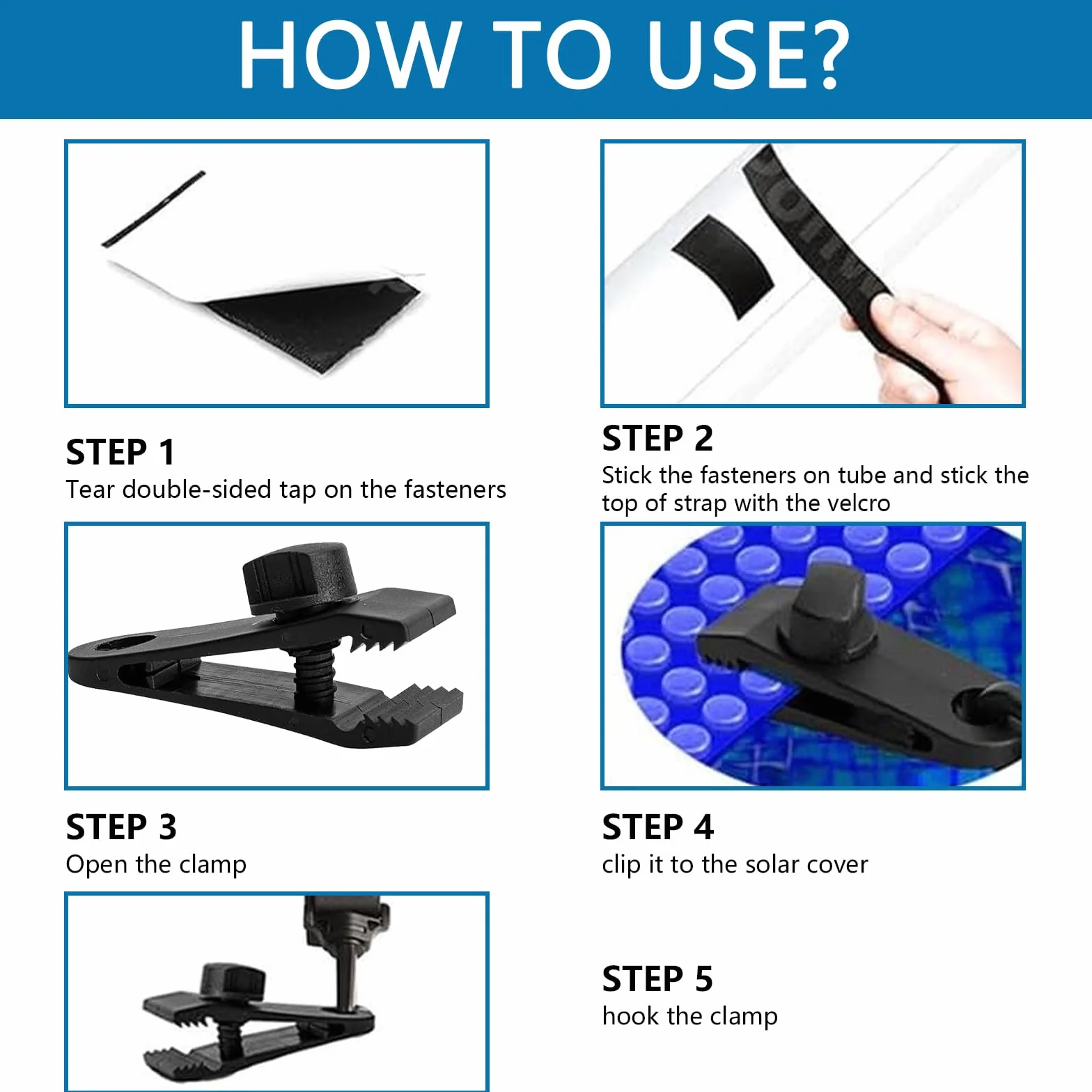 HOW TO USE?

STEP 1
Tear double-sided tap on the fasteners

STEP 2
Stick the fasteners on tube and stick the top of strap with the velcro

STEP 3
Open the clamp

STEP 4
clip it to the solar cover

STEP 5
hook the clamp