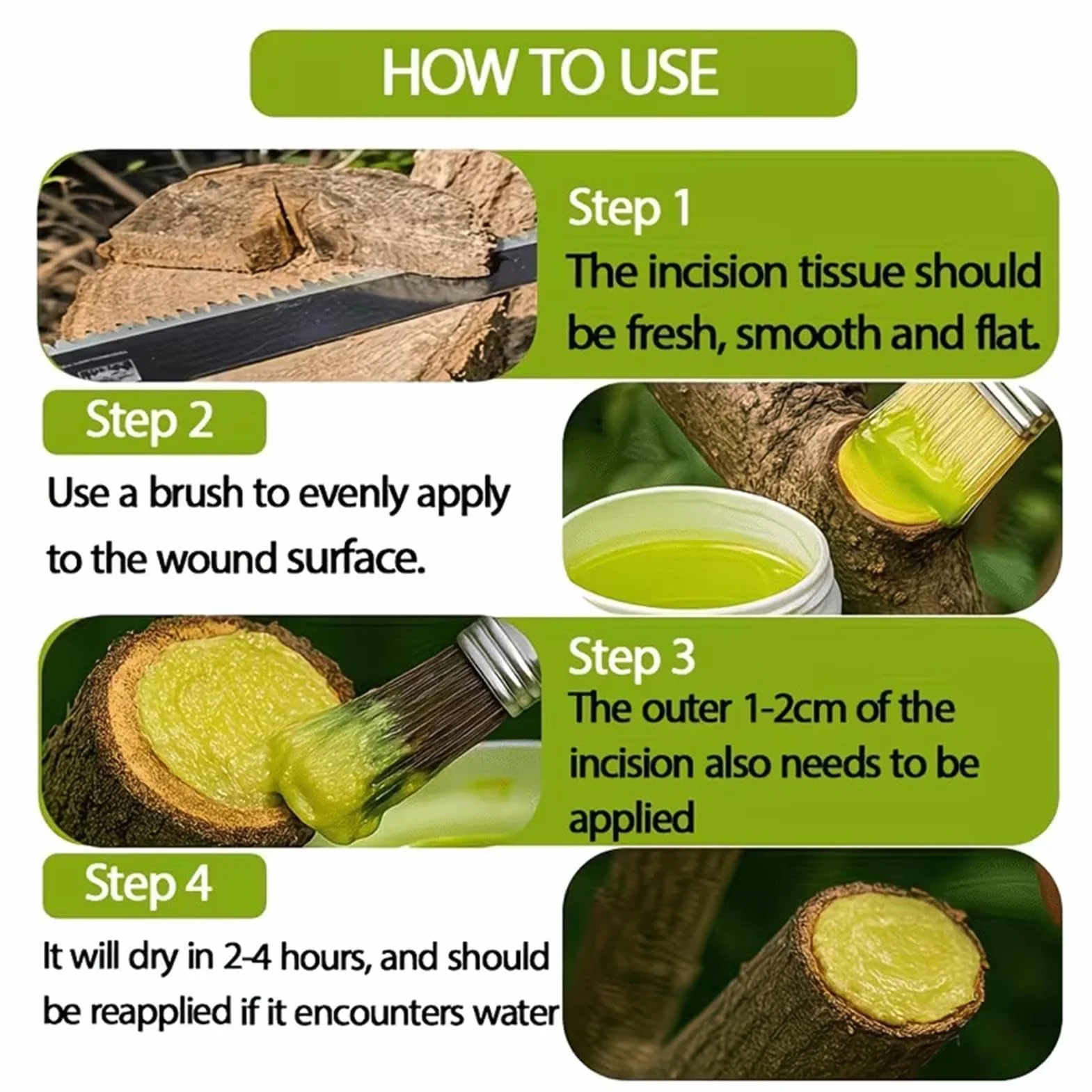 HOW TO USE

Step 1
The incision tissue should be fresh, smooth and flat.

Step 2
Use a brush to evenly apply to the wound surface.

Step 3
The outer 1-2cm of the incision also needs to be applied

Step 4
It will dry in 2-4 hours, and should be reapplied if it encounters water