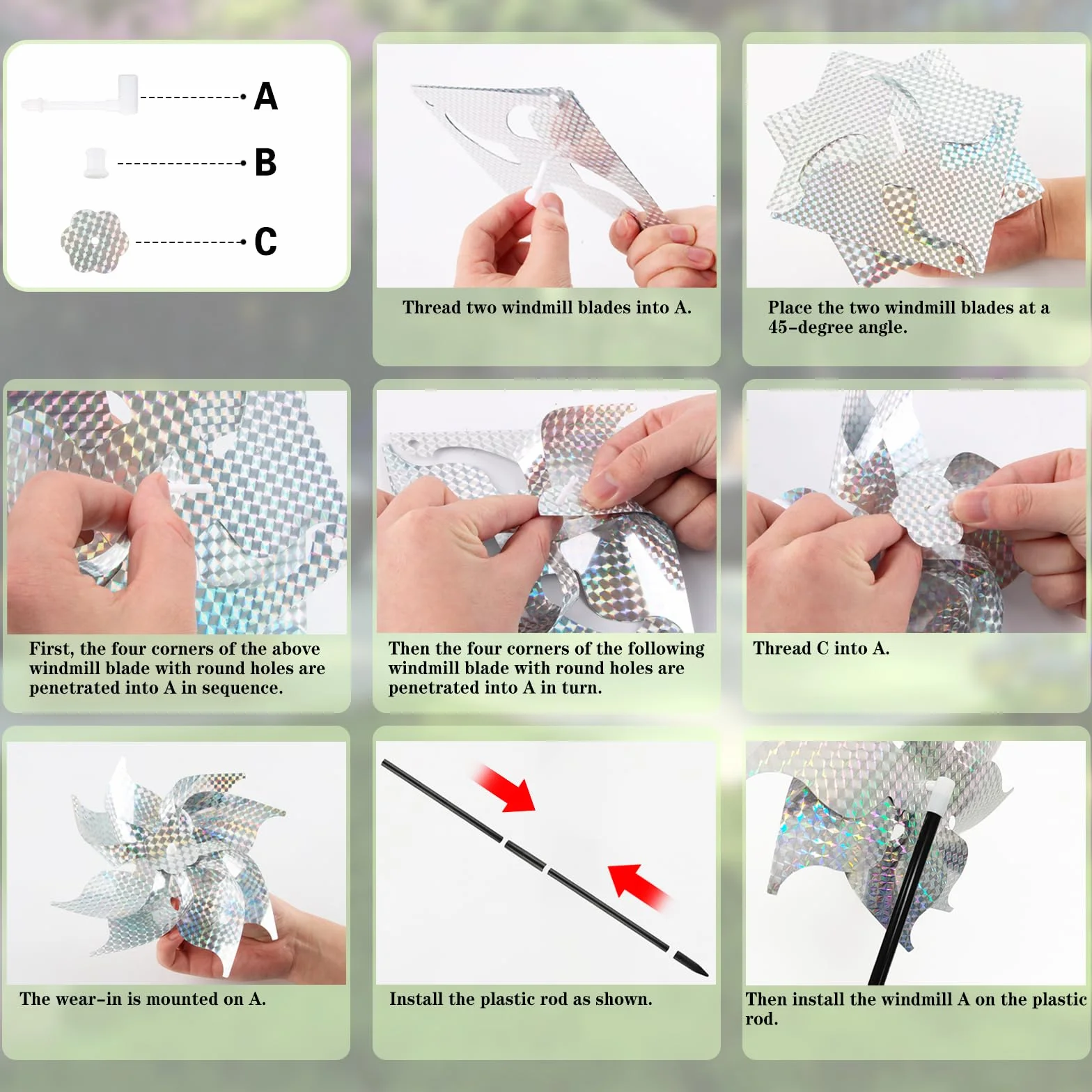 A

B

C

Thread two windmill blades into A.

Place the two windmill blades at a 45-degree angle.

First, the four corners of the above windmill blade with round holes are penetrated into A in sequence.

Then the four corners of the following windmill blade with round holes are penetrated into A in turn.

Thread C into A.

The wear-in is mounted on A.

Install the plastic rod as shown.

Then install the windmill A on the plastic rod.