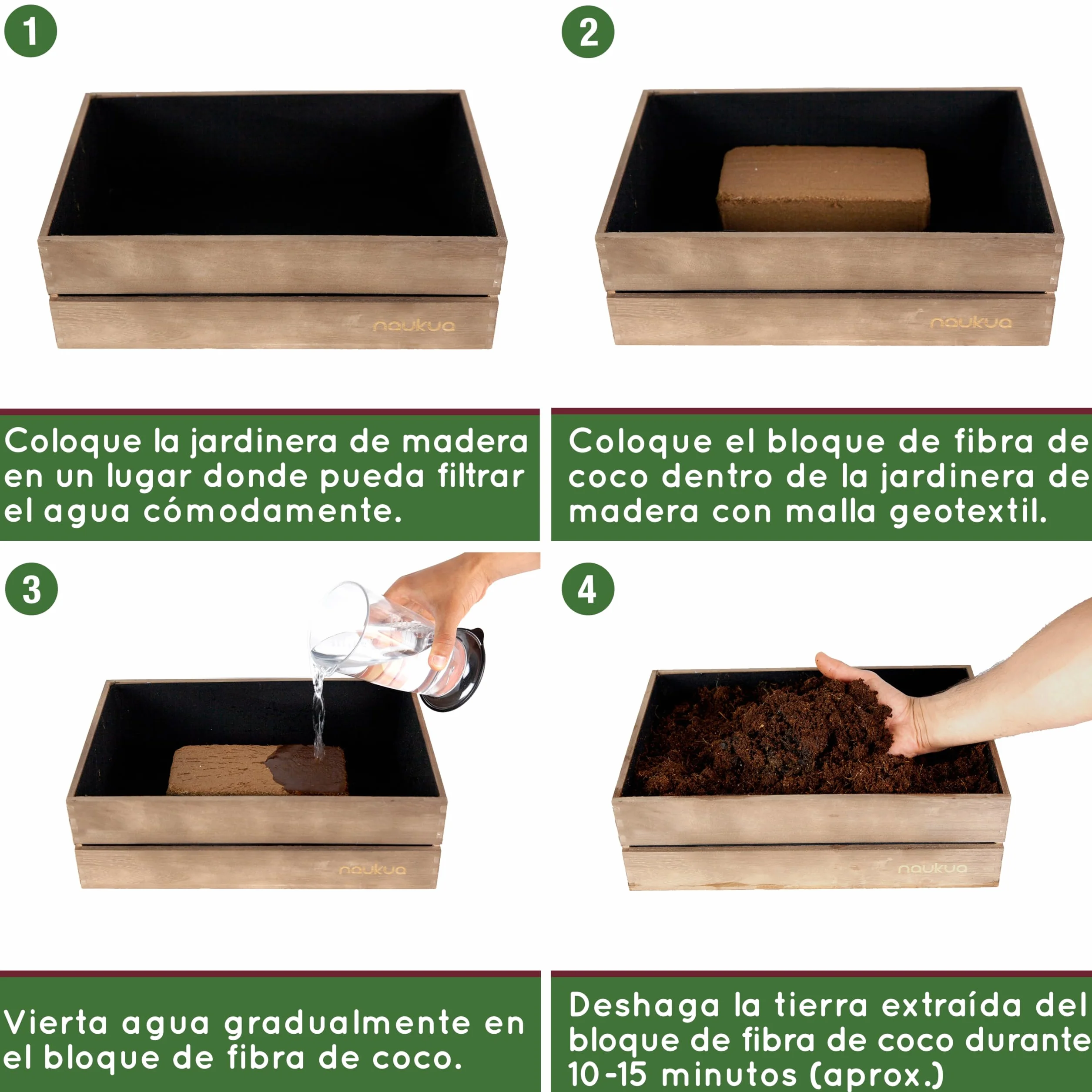 1

naukua

Coloque la jardinera de madera en un lugar donde pueda filtrar el agua cómodamente.

2

naukua

Coloque el bloque de fibra de coco dentro de la jardinera de madera con malla geotextil.

3

naukua

Vierta agua gradualmente en el bloque de fibra de coco.

4

naukua

Deshaga la tierra extraída del bloque de fibra de coco durante 10-15 minutos (aprox.)